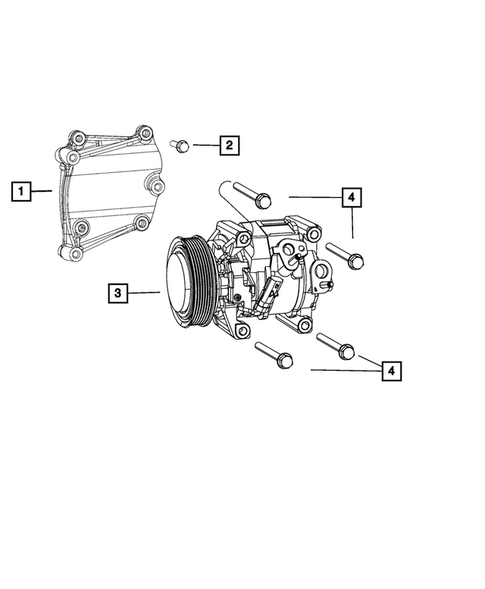 1
2
4
3
4