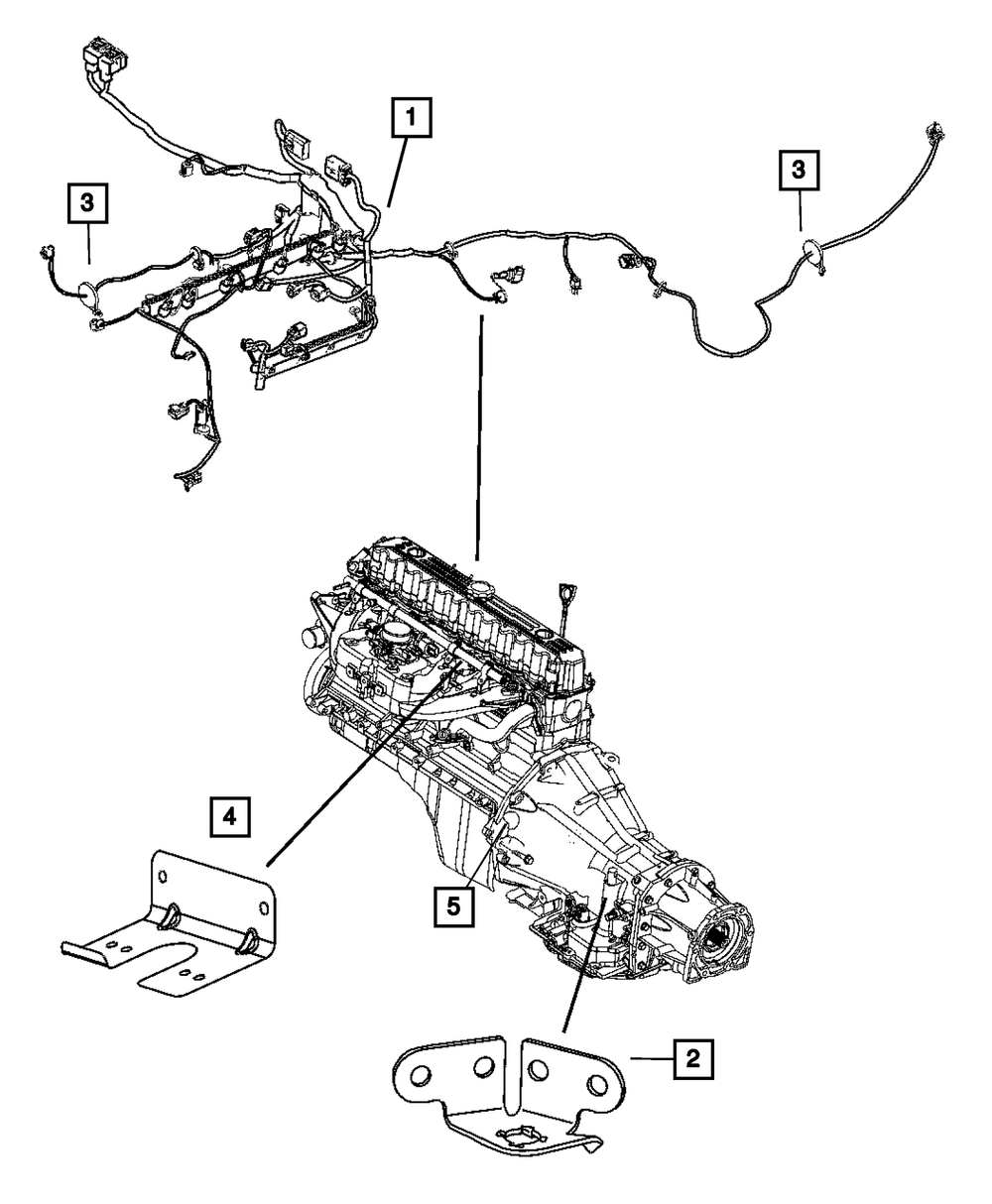 1
3
3
4
5
2