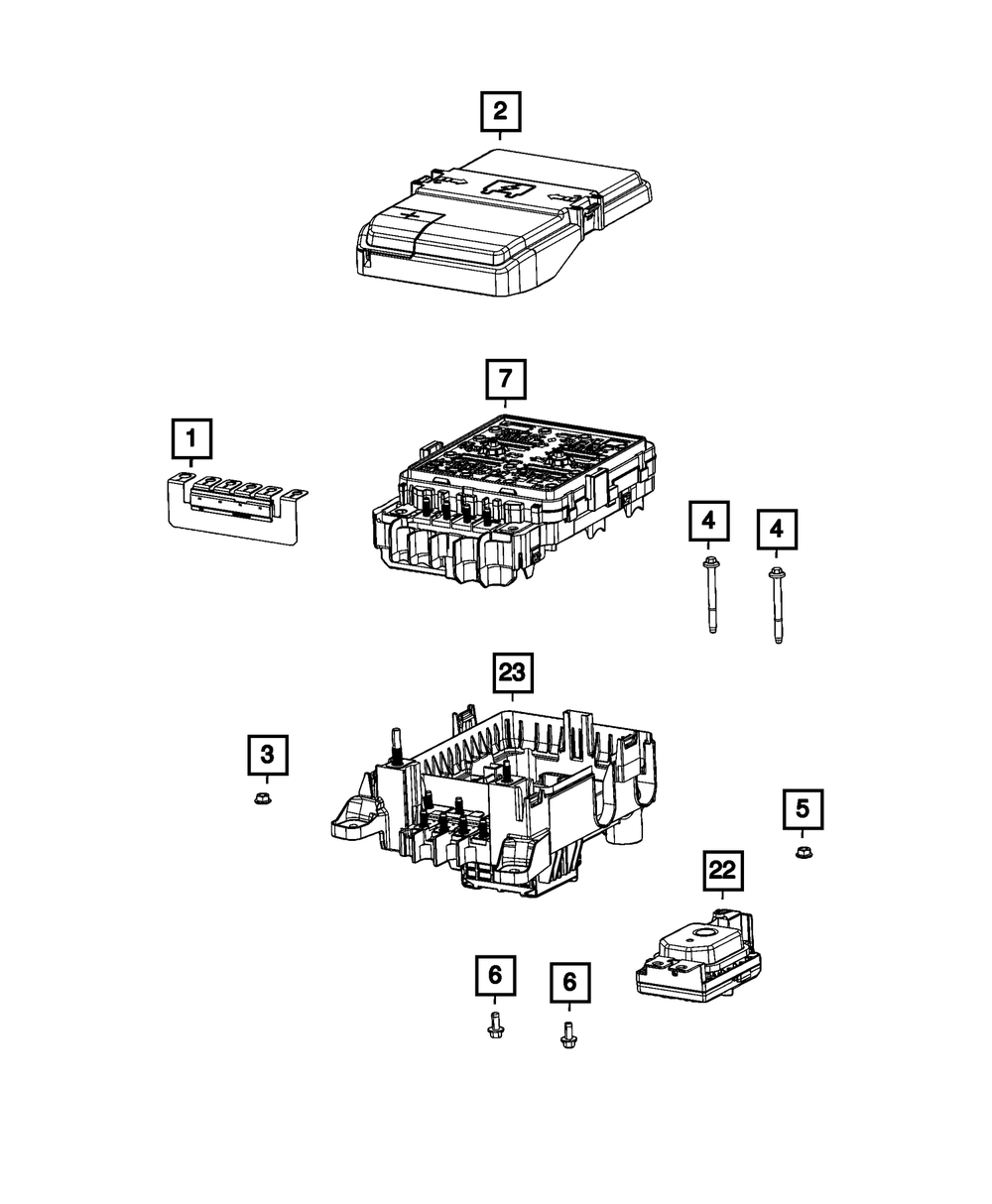 2

7

1

4

4

23

3

5

22

6

6