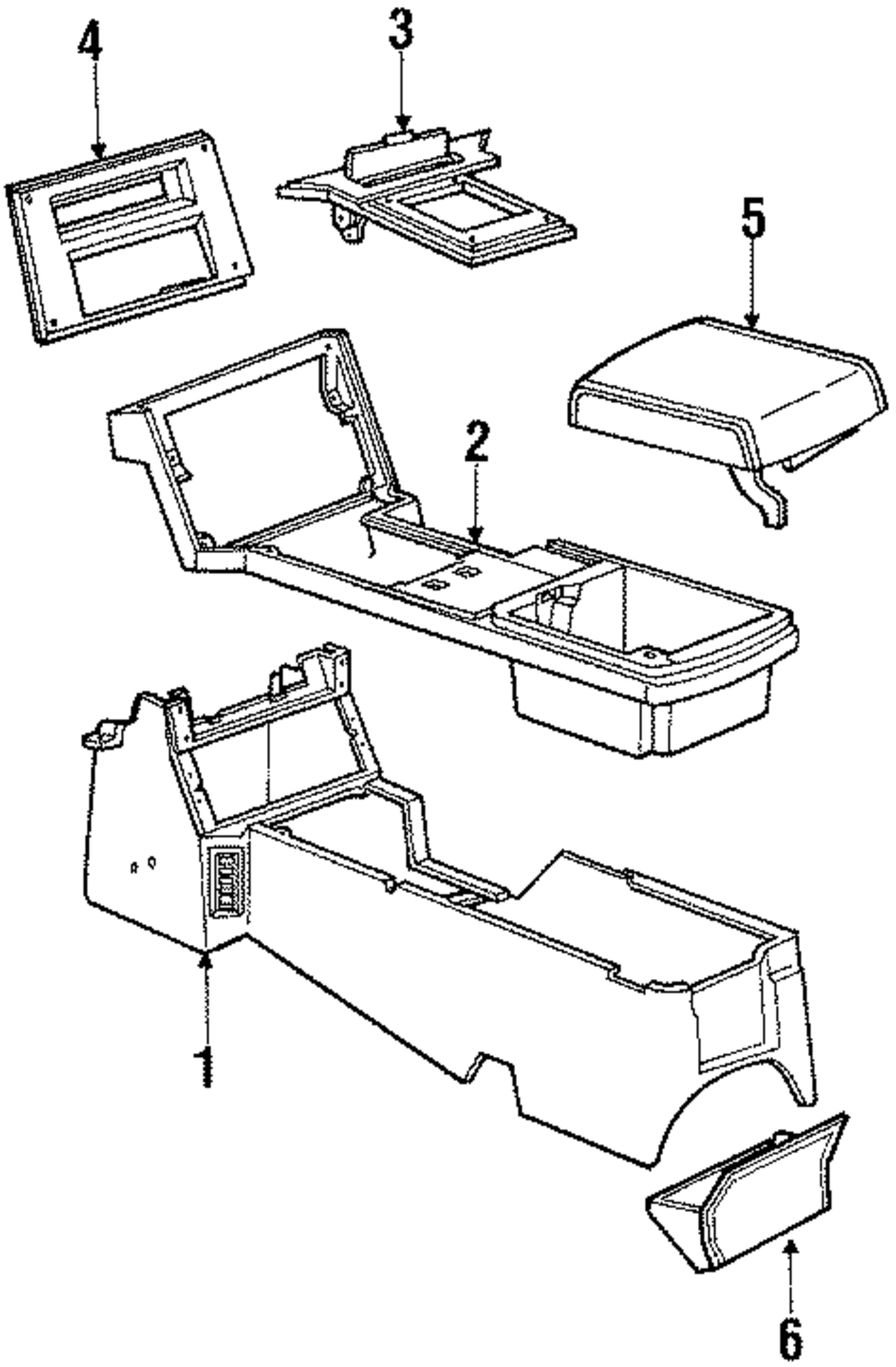 4
3
5
2
1
6