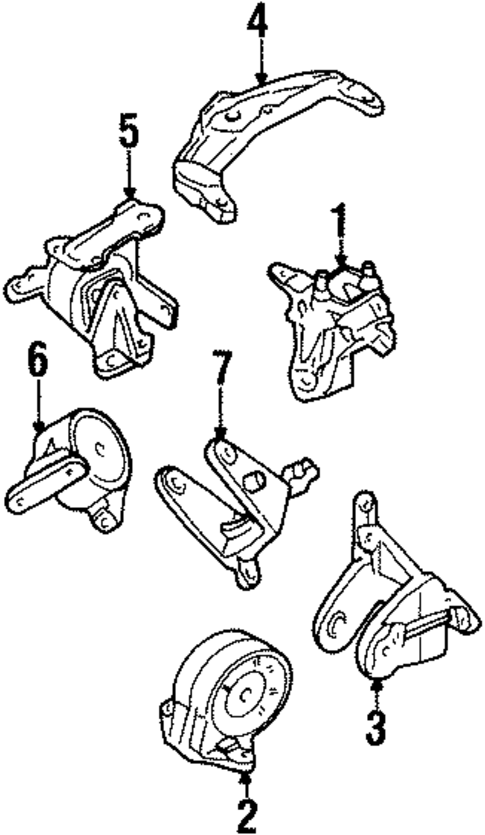 4
5
1
6
7
3
2