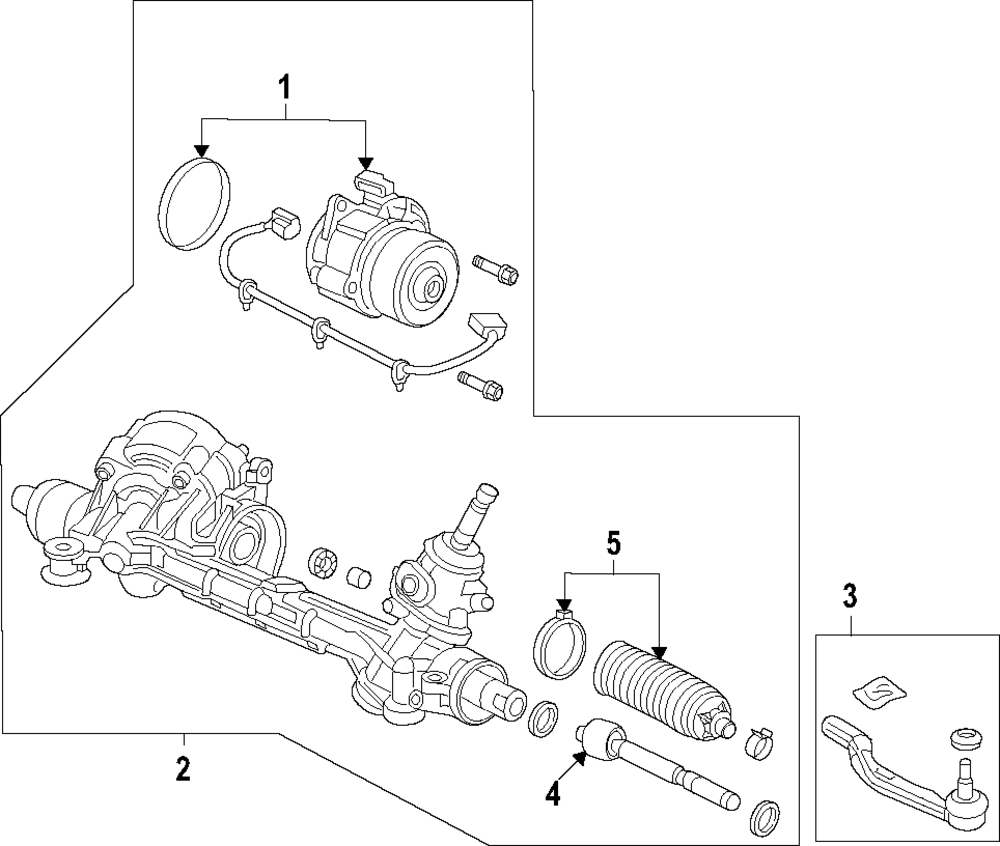 1

5

3

2

4