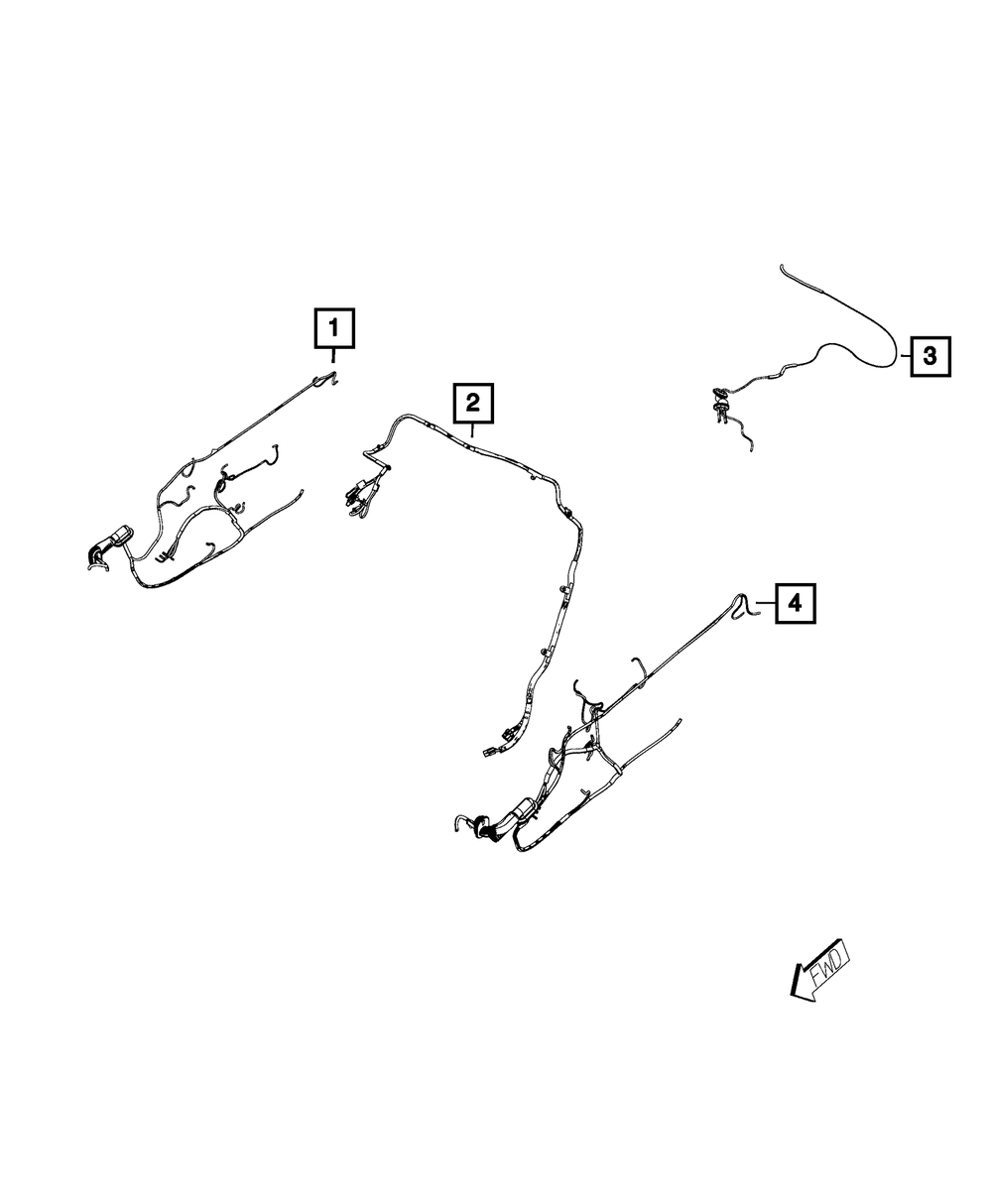 1
2
3
4
FWD