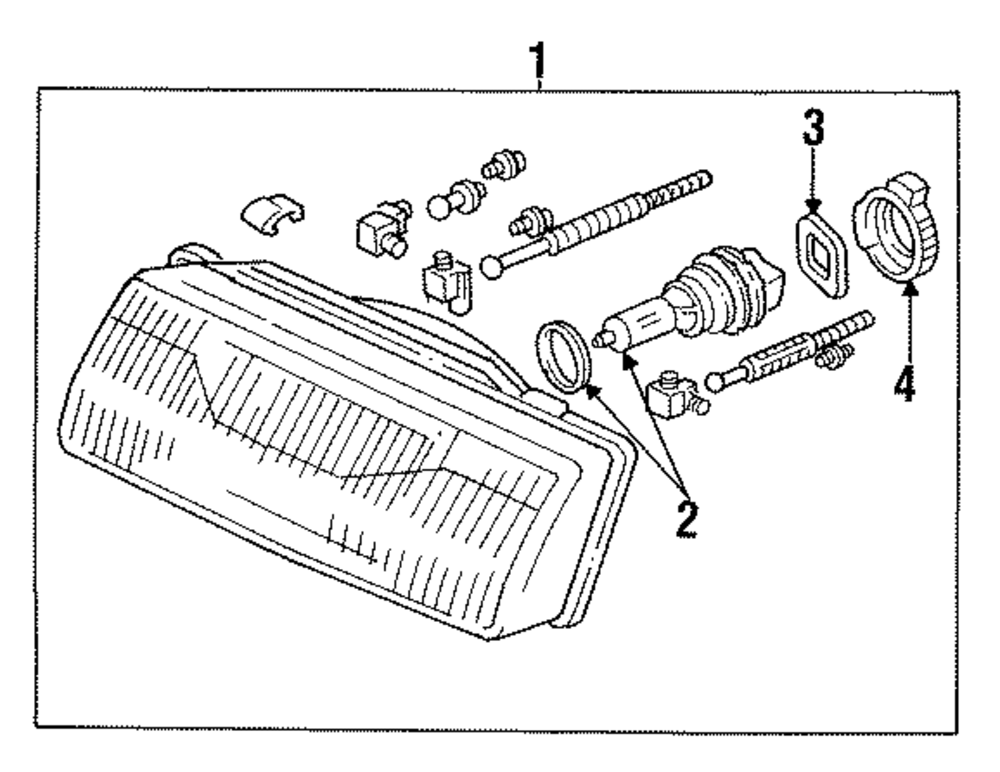 1
3
4
2