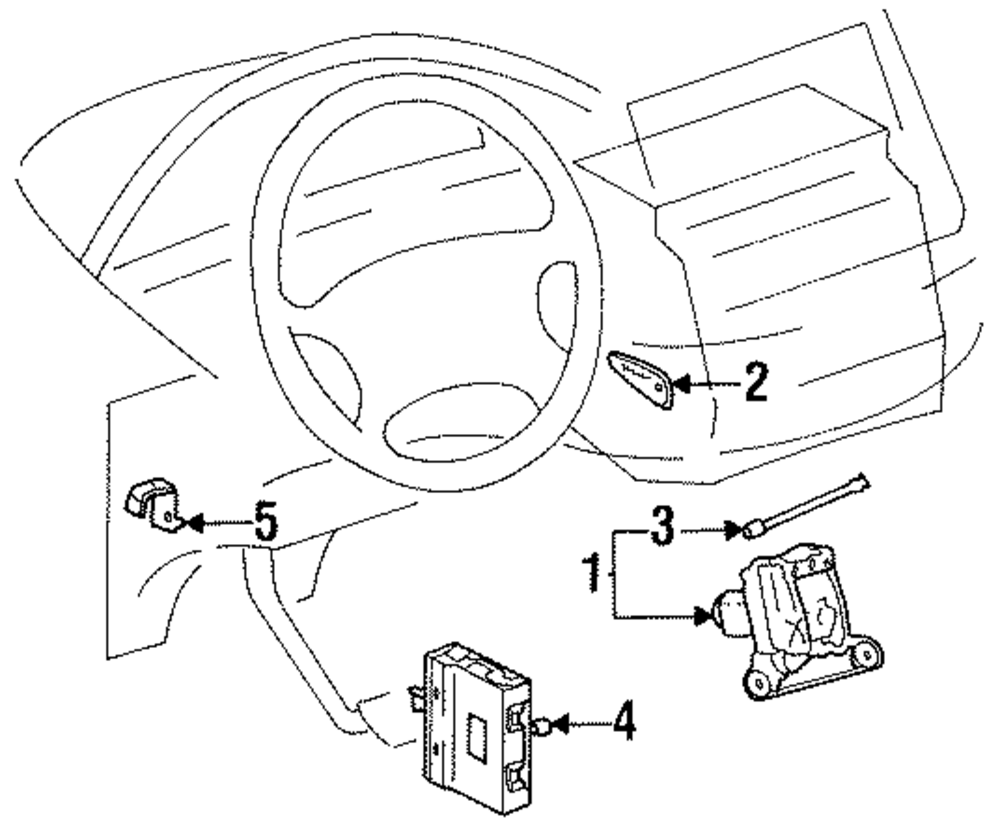 2
5
3
1
4