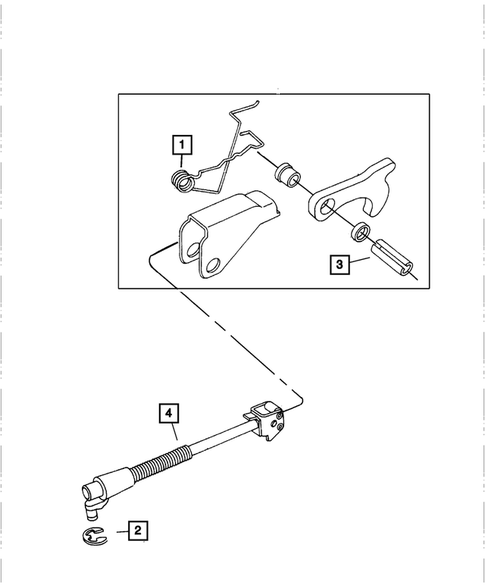 1
3
4
2