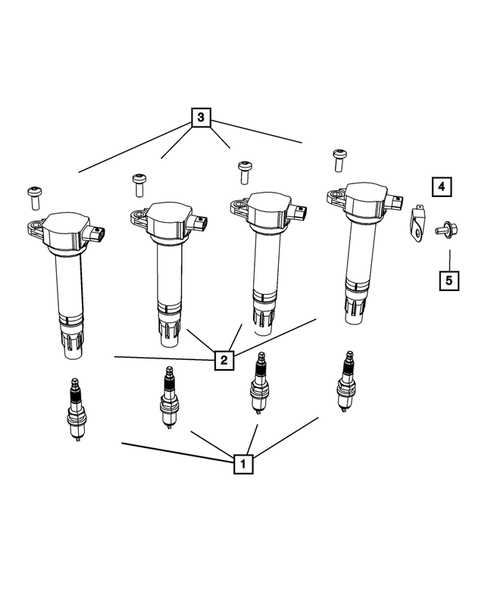 3
4
5
2
1