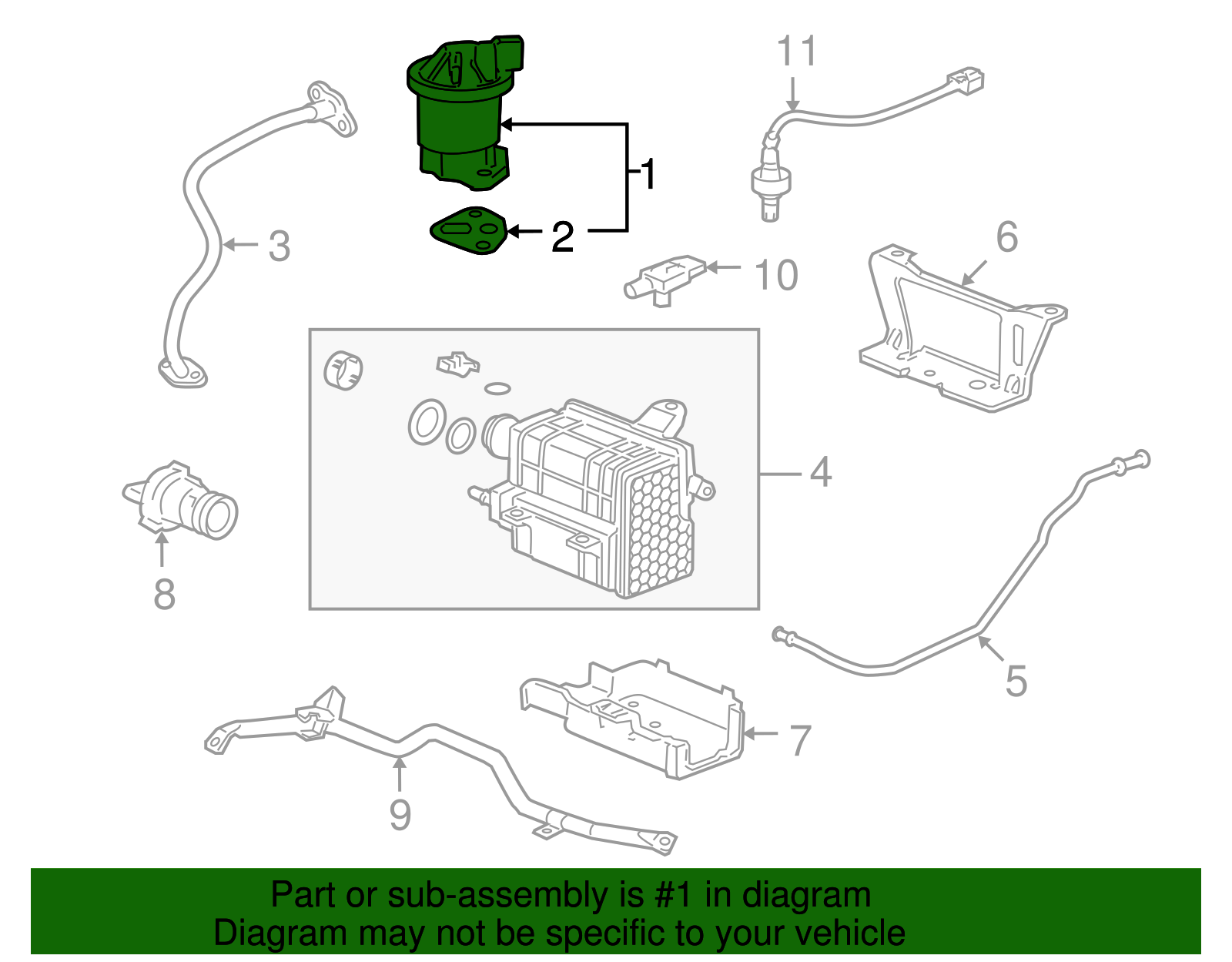 11

1

2

3

10

6

4

8

5

7

9

Part or sub-assembly is #1 in diagram
Diagram may not be specific to your vehicle