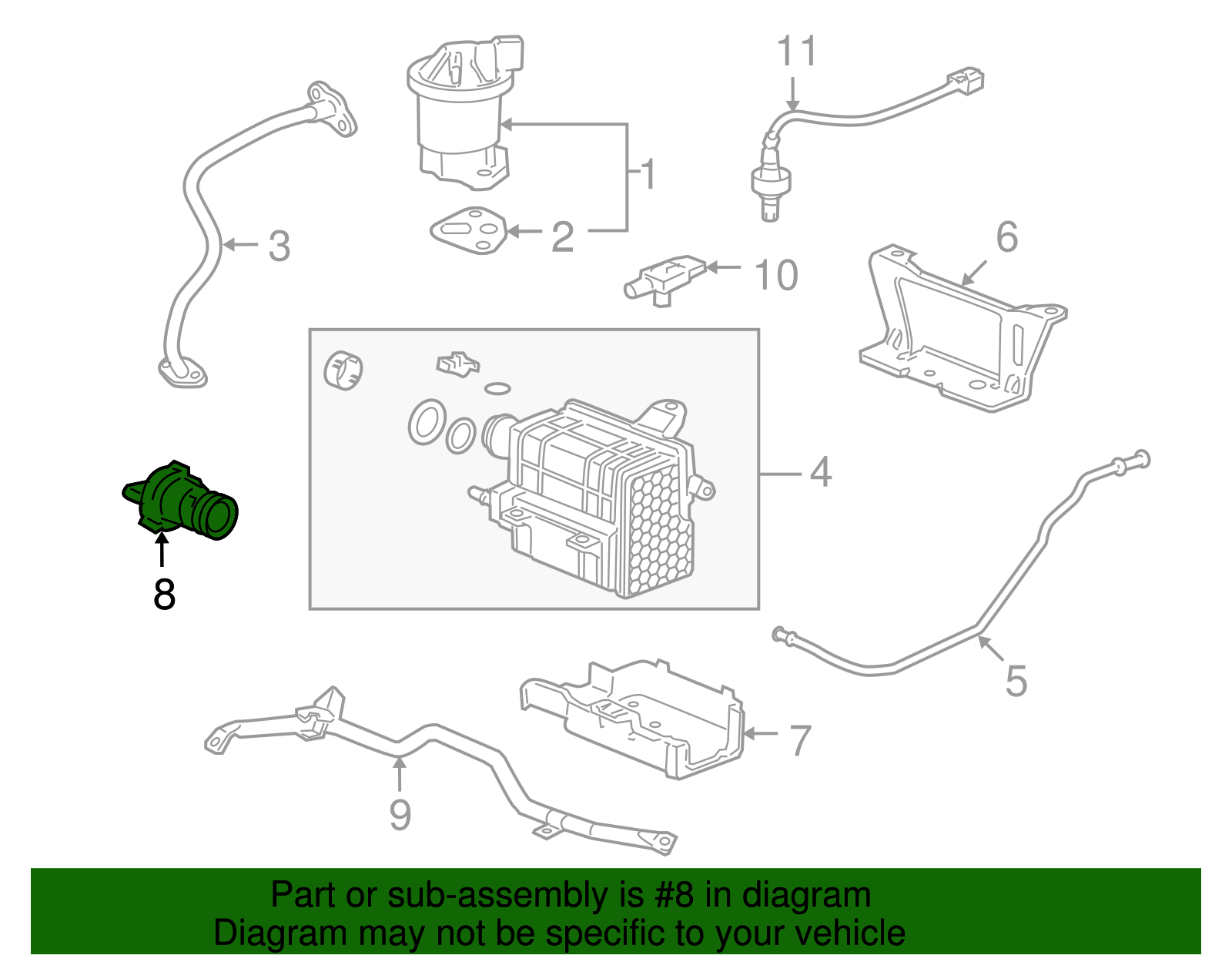 11
1
2
3
10
6
4
8
5
7
9

Part or sub-assembly is #8 in diagram
Diagram may not be specific to your vehicle