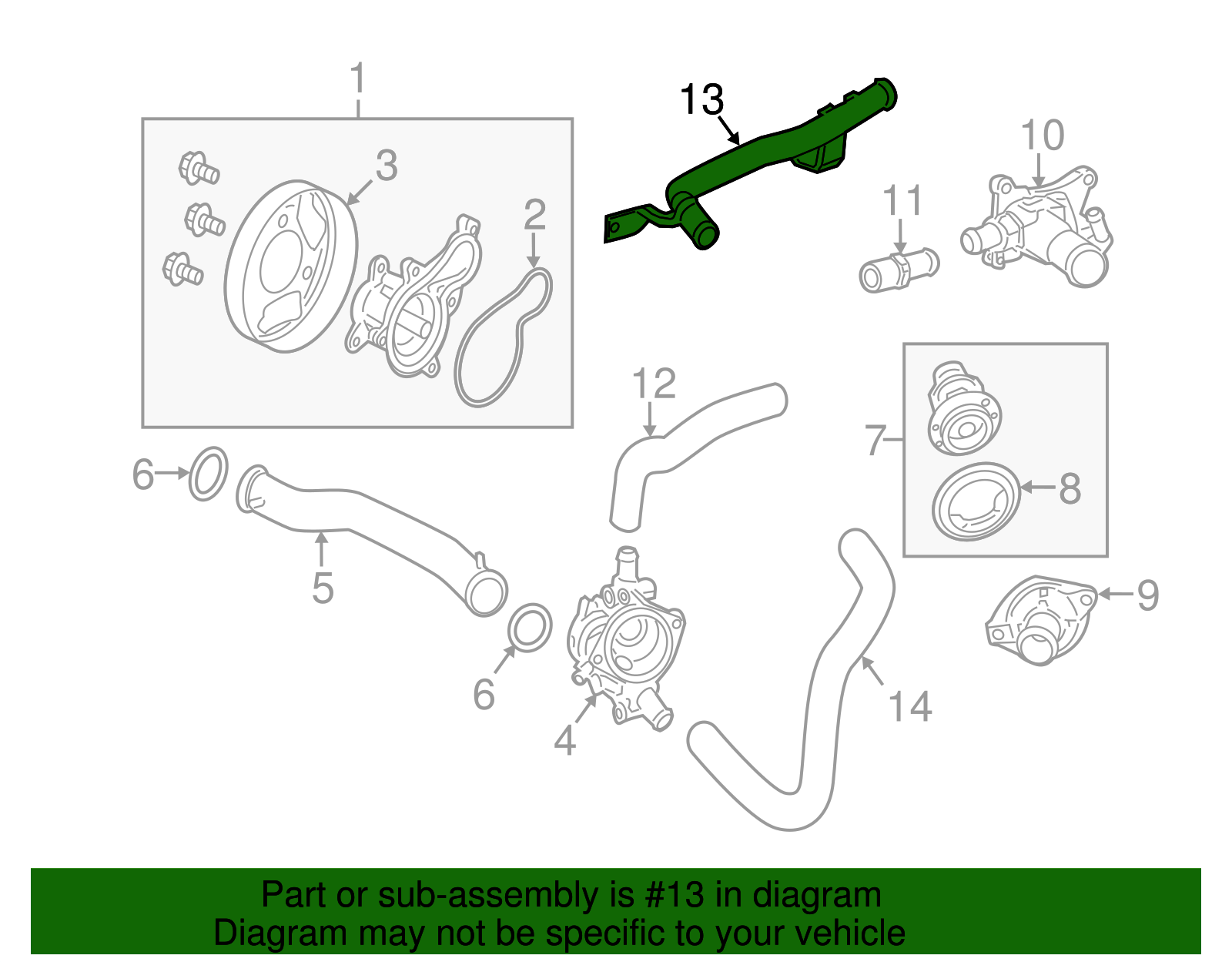 1
13
3
2
10
11
12
7
8
6
5
6
4
14
9

Part or sub-assembly is #13 in diagram
Diagram may not be specific to your vehicle