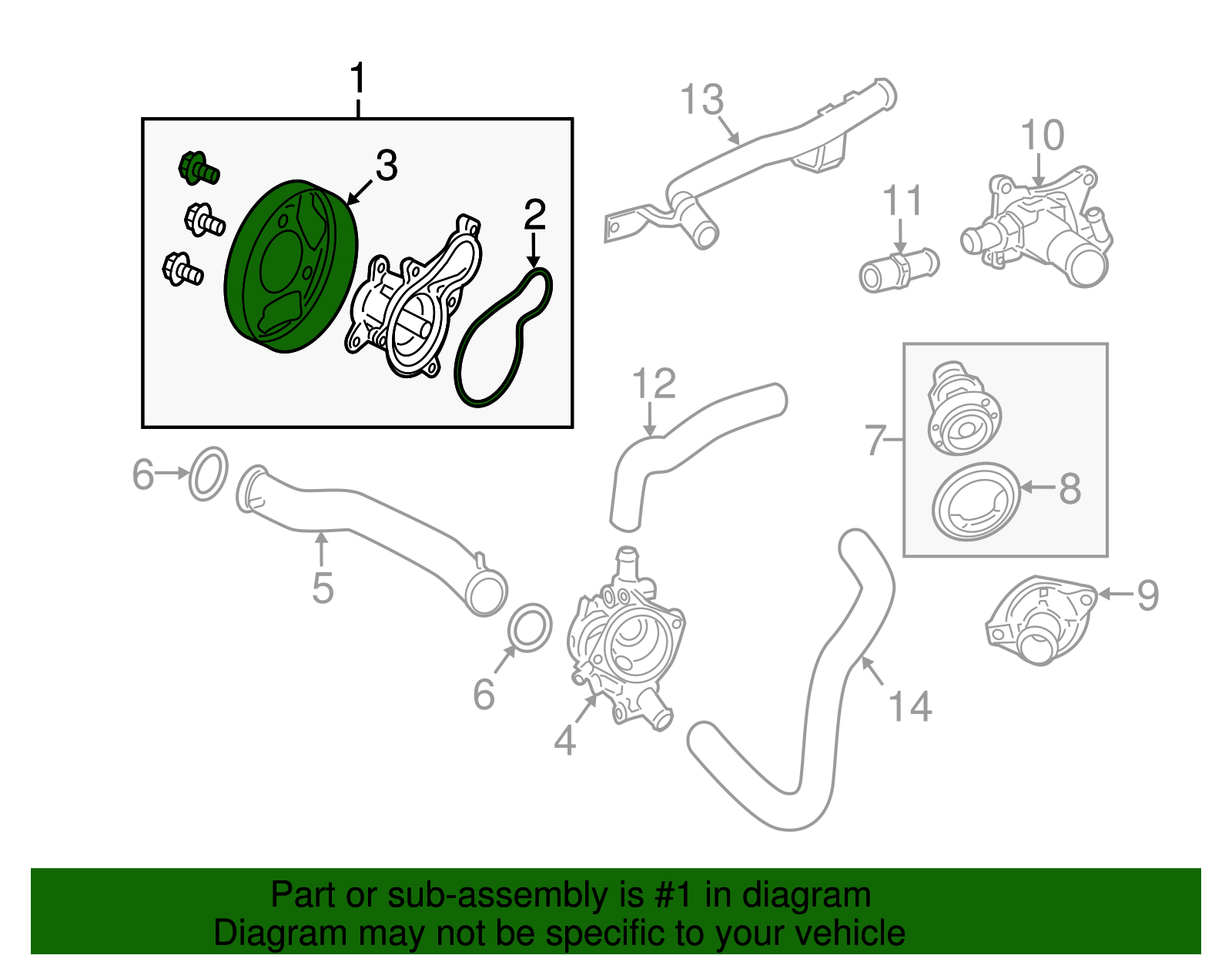 1
3
2
13
10
11
12
7
8
6
5
6
4
14
9

Part or sub-assembly is #1 in diagram
Diagram may not be specific to your vehicle