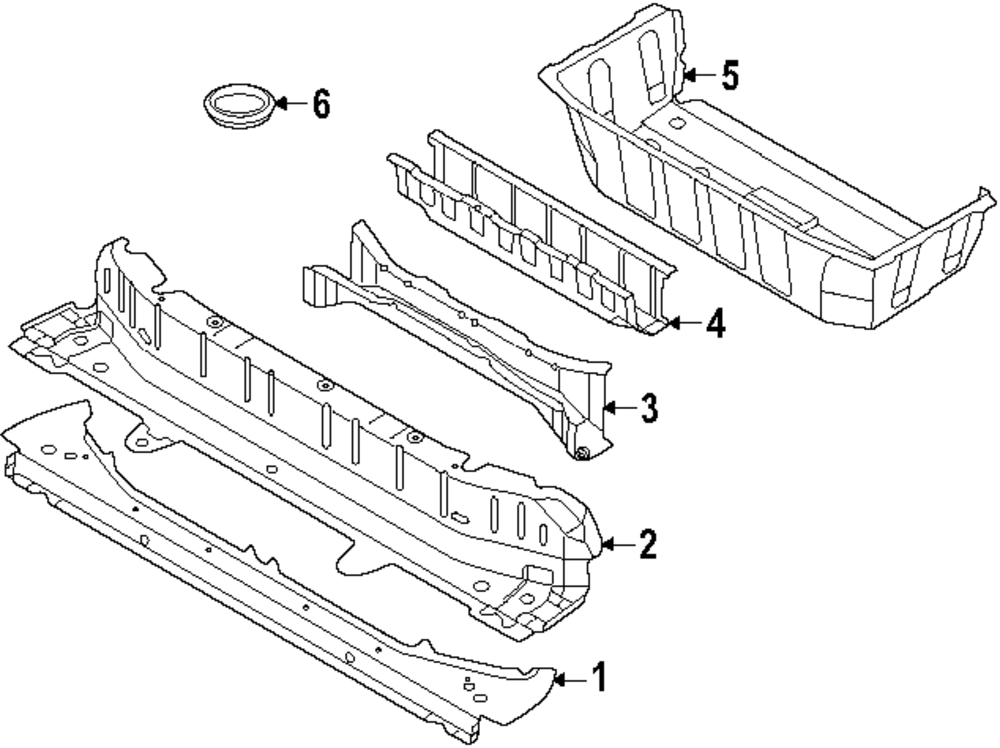 6
5
4
3
2
1