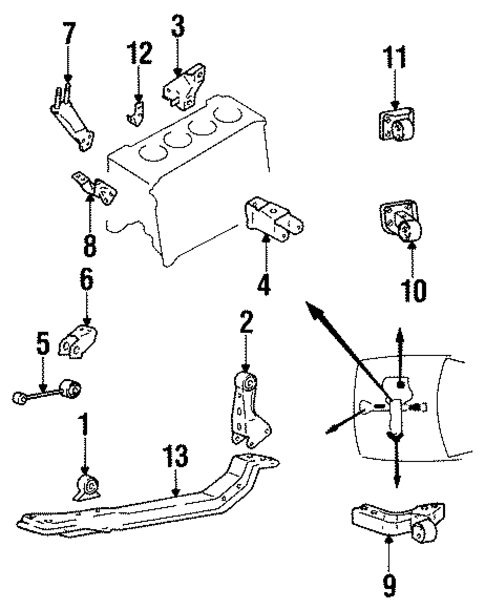 7
12
3
11
8
4
10
6
5
2
1
13
9