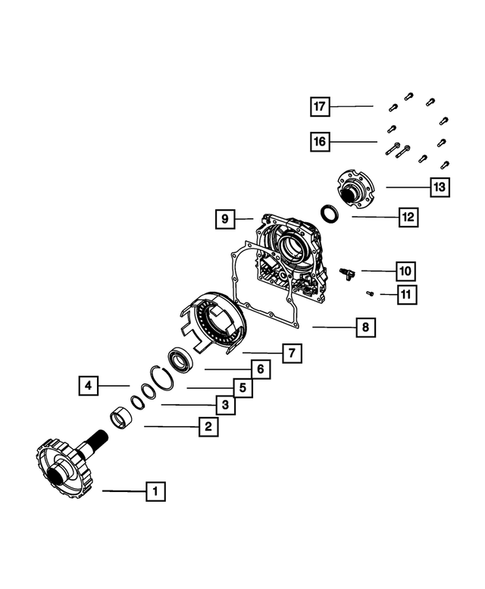 17
16
13
9
12
10
11
8
7
6
4
5
3
2
1