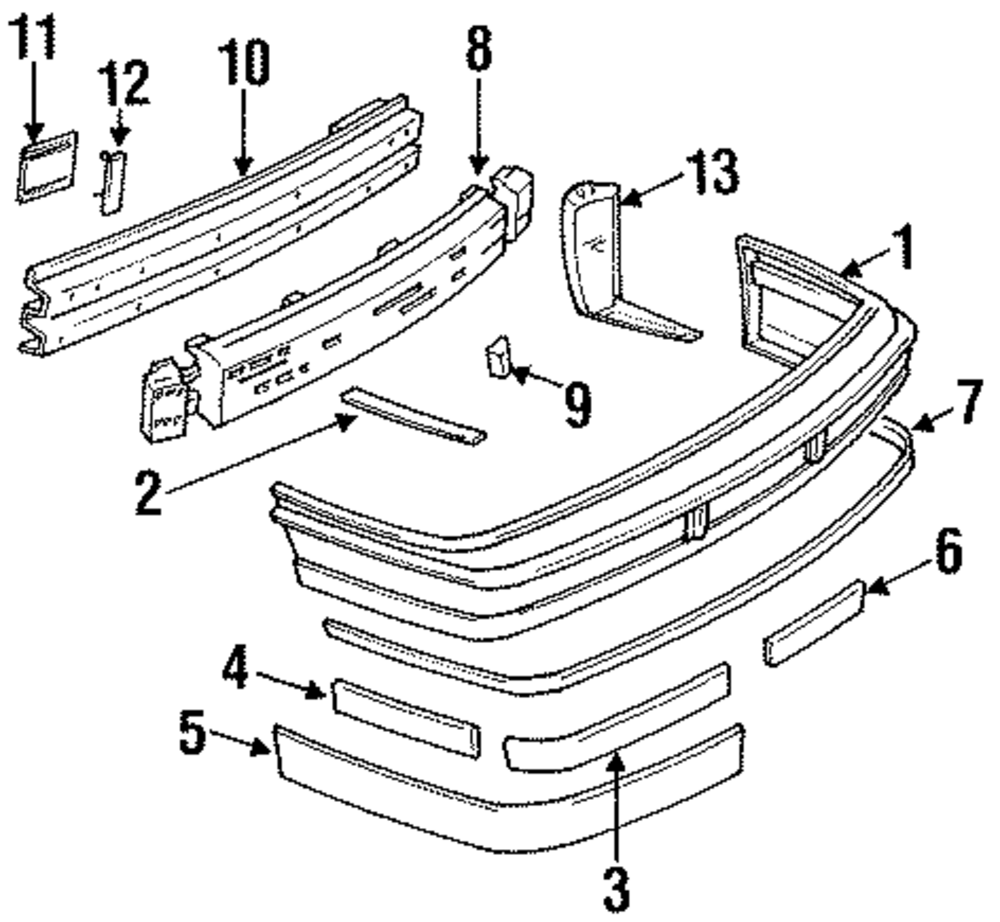 11
12
10
8
13
1
9
7
2
6
4
5
3