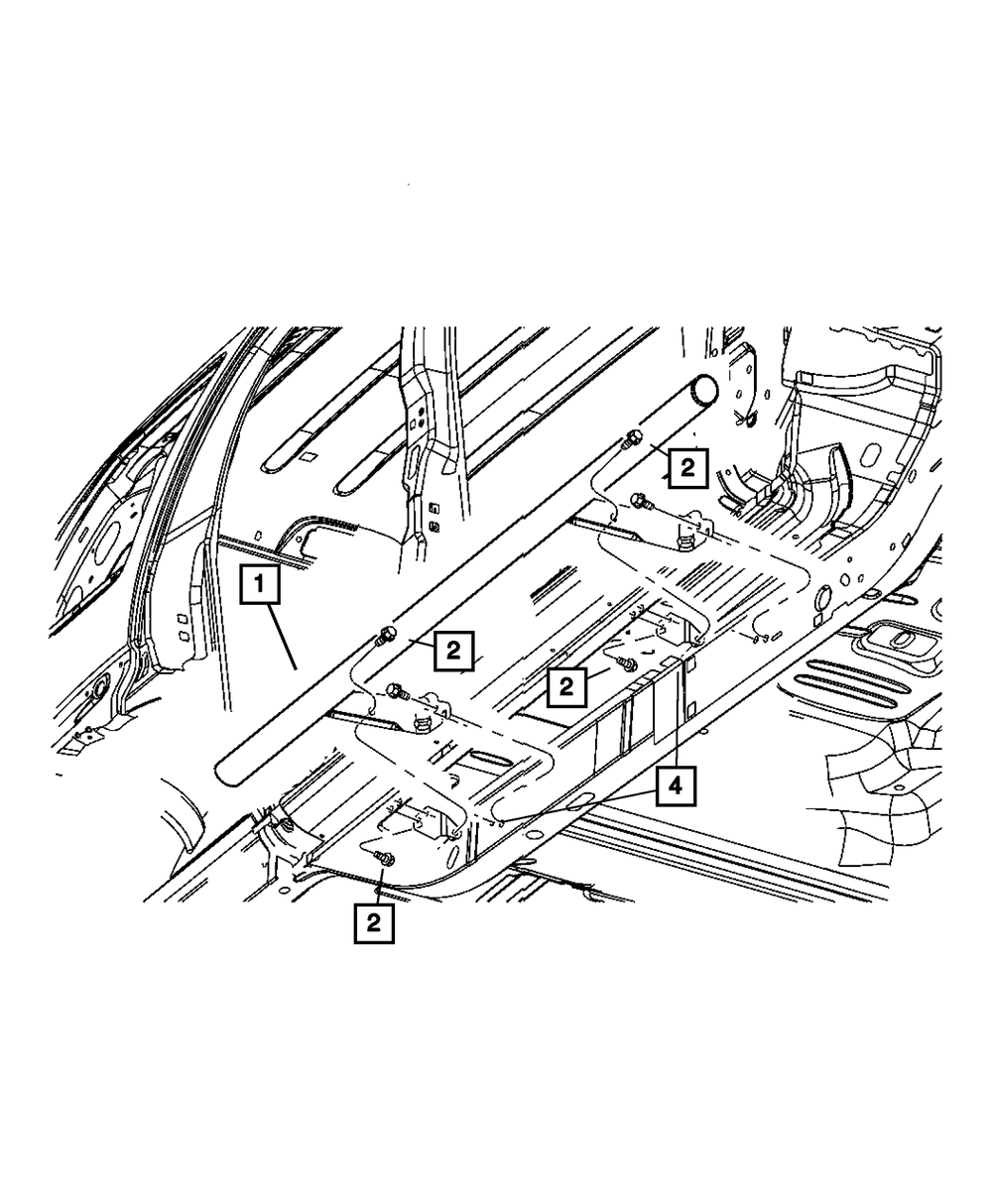 2
1
2
2
4
2