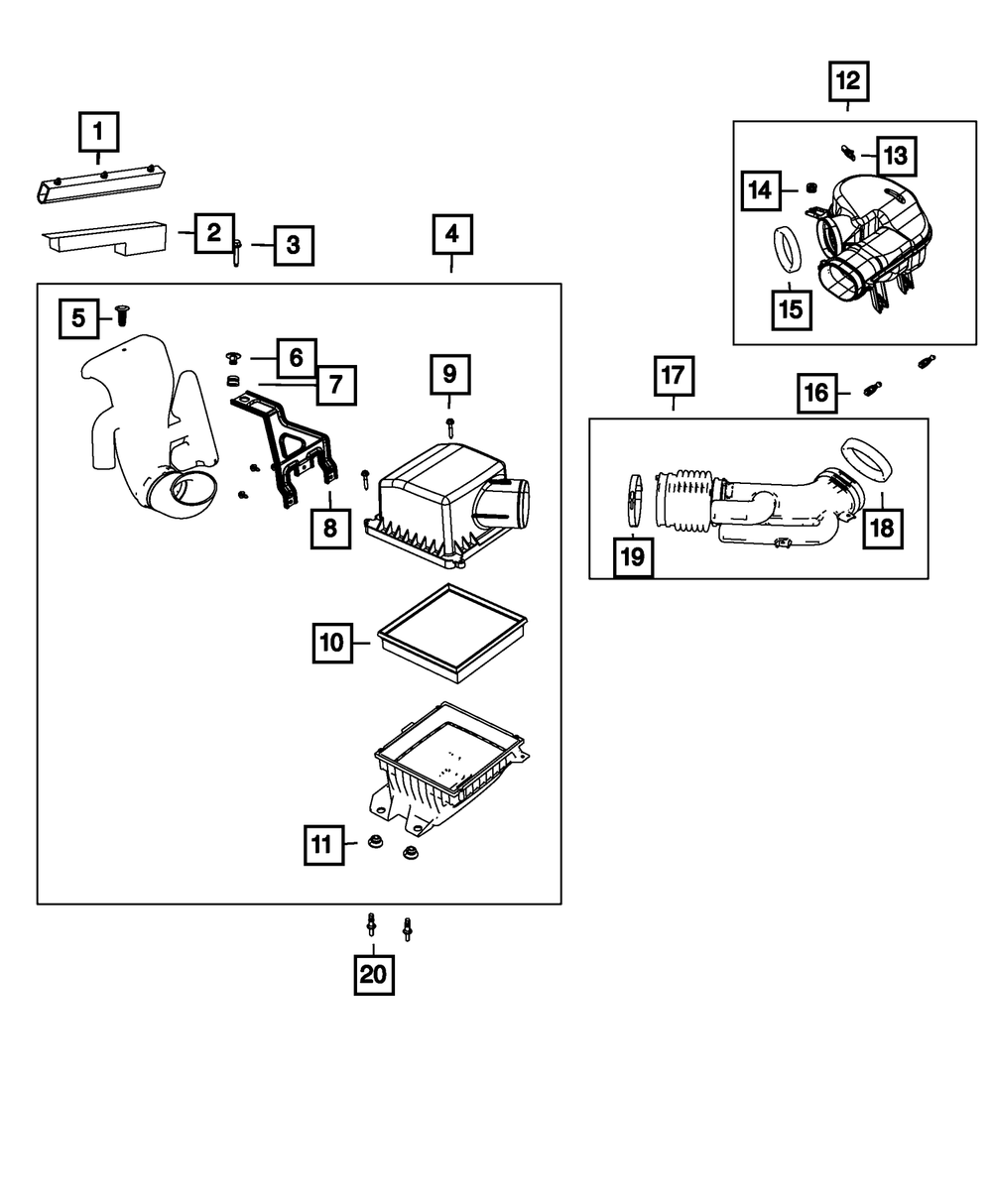 1
2
3
4
5
6
7
8
9
10
11
12
13
14
15
16
17
18
19
20