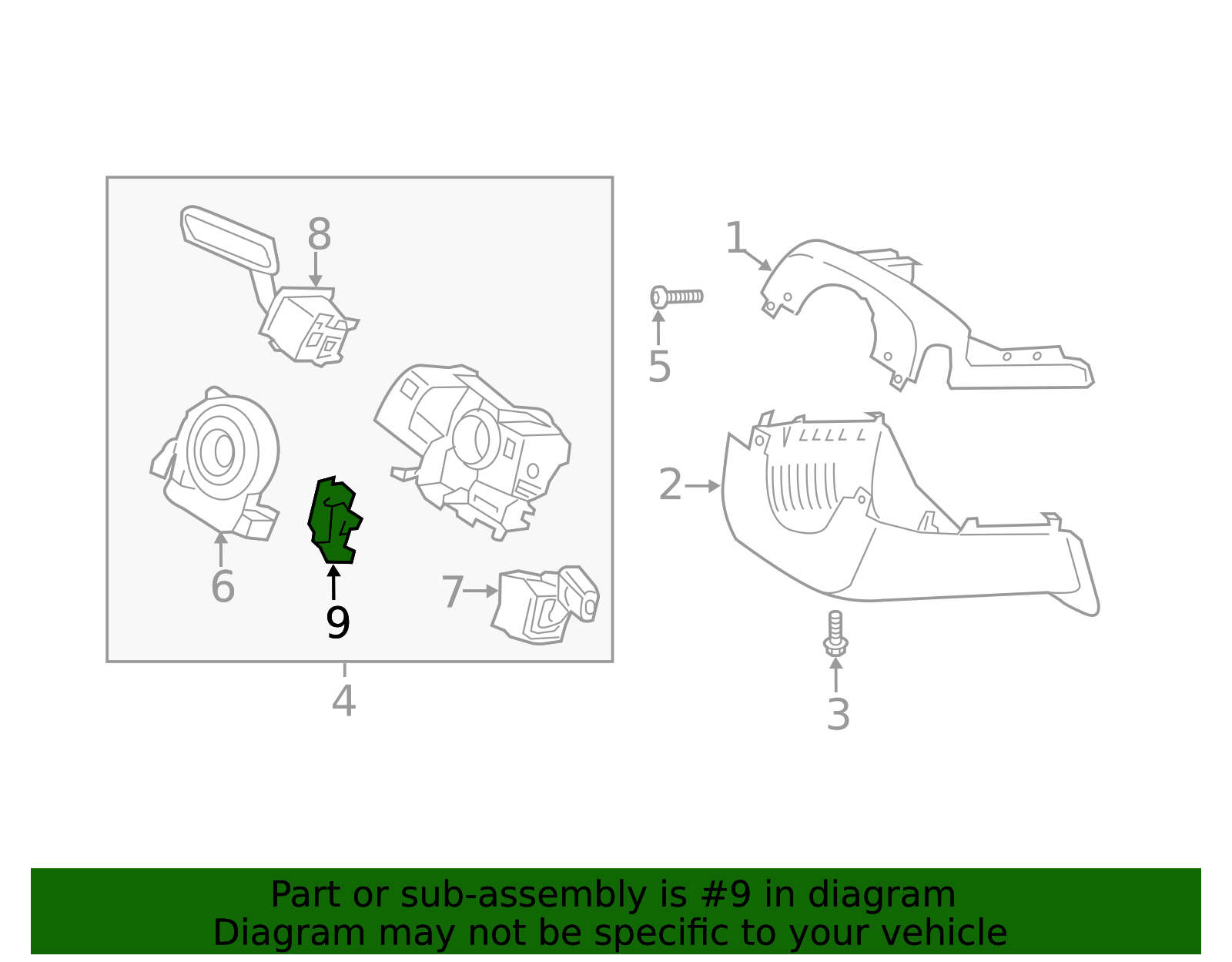 8
1
5
6
9
7
2
4
3

Part or sub-assembly is #9 in diagram
Diagram may not be specific to your vehicle