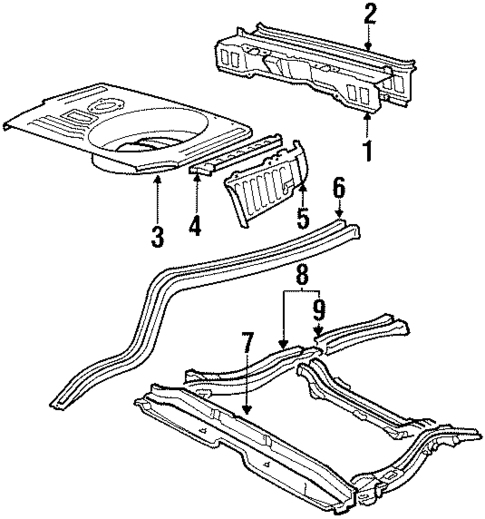 2
1
3
4
5
6
8
9
7