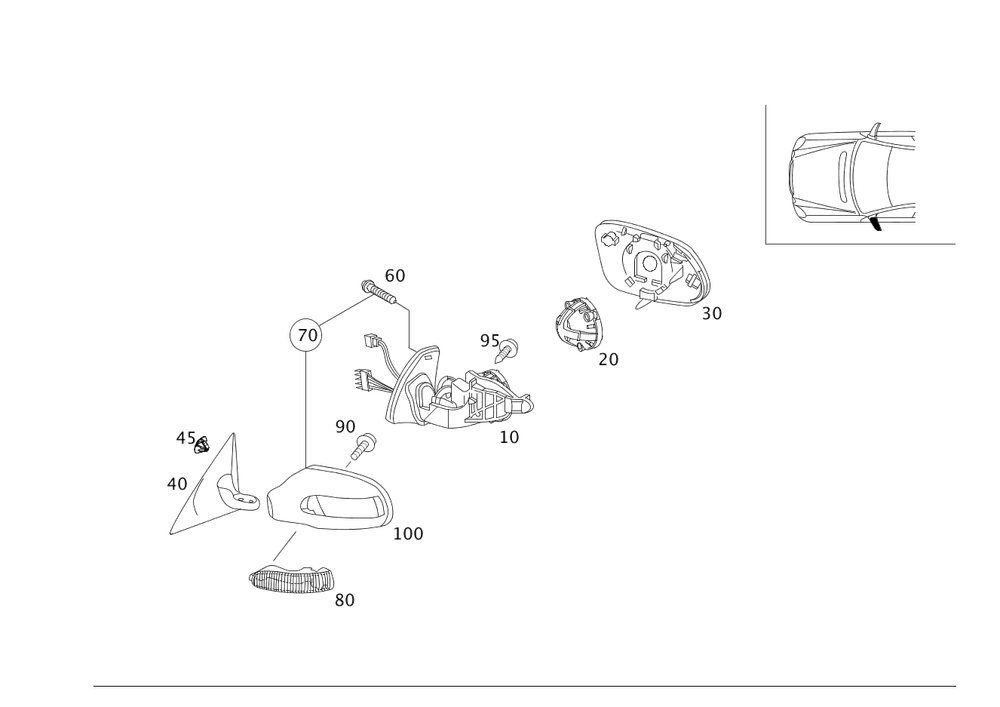 60

70

95

30

20

10

90

45

40

100

80