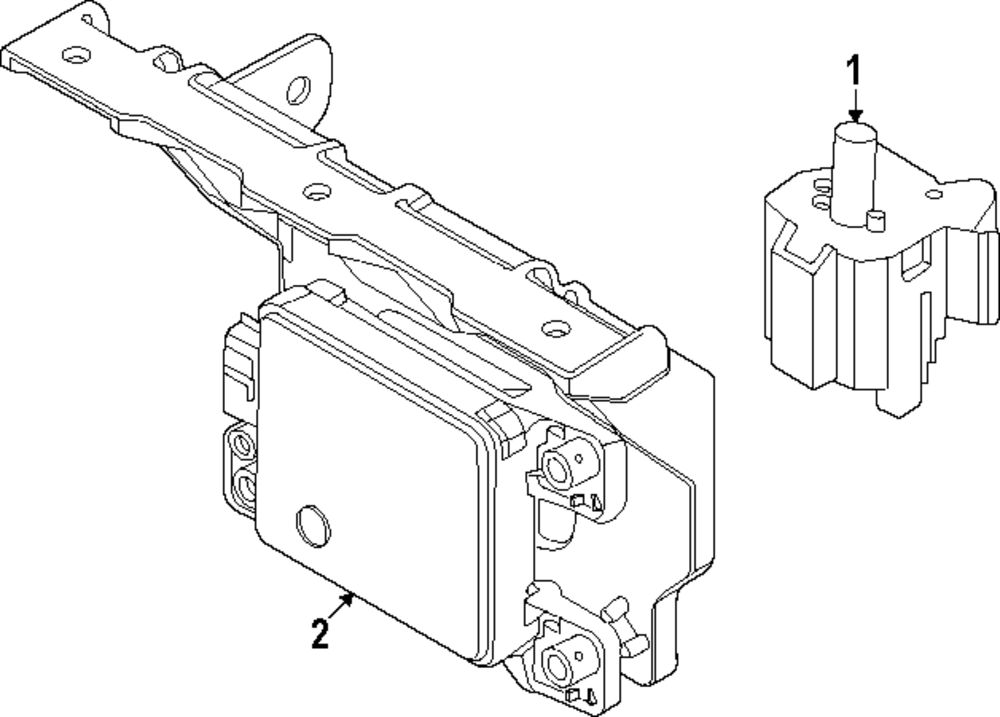 1

2