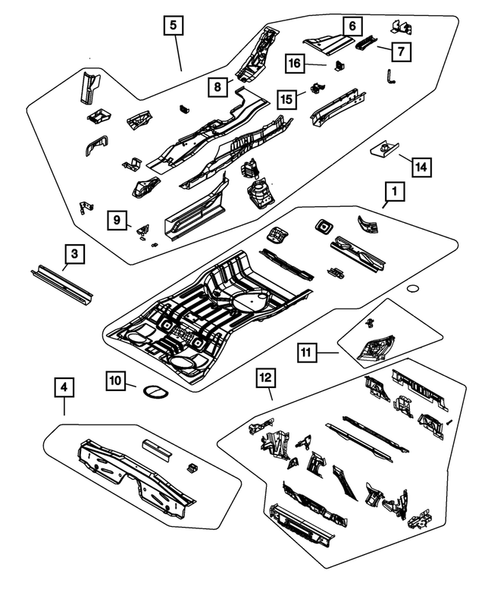 5
6
7
16
8
15
14
1
9
3
11
10
12
4