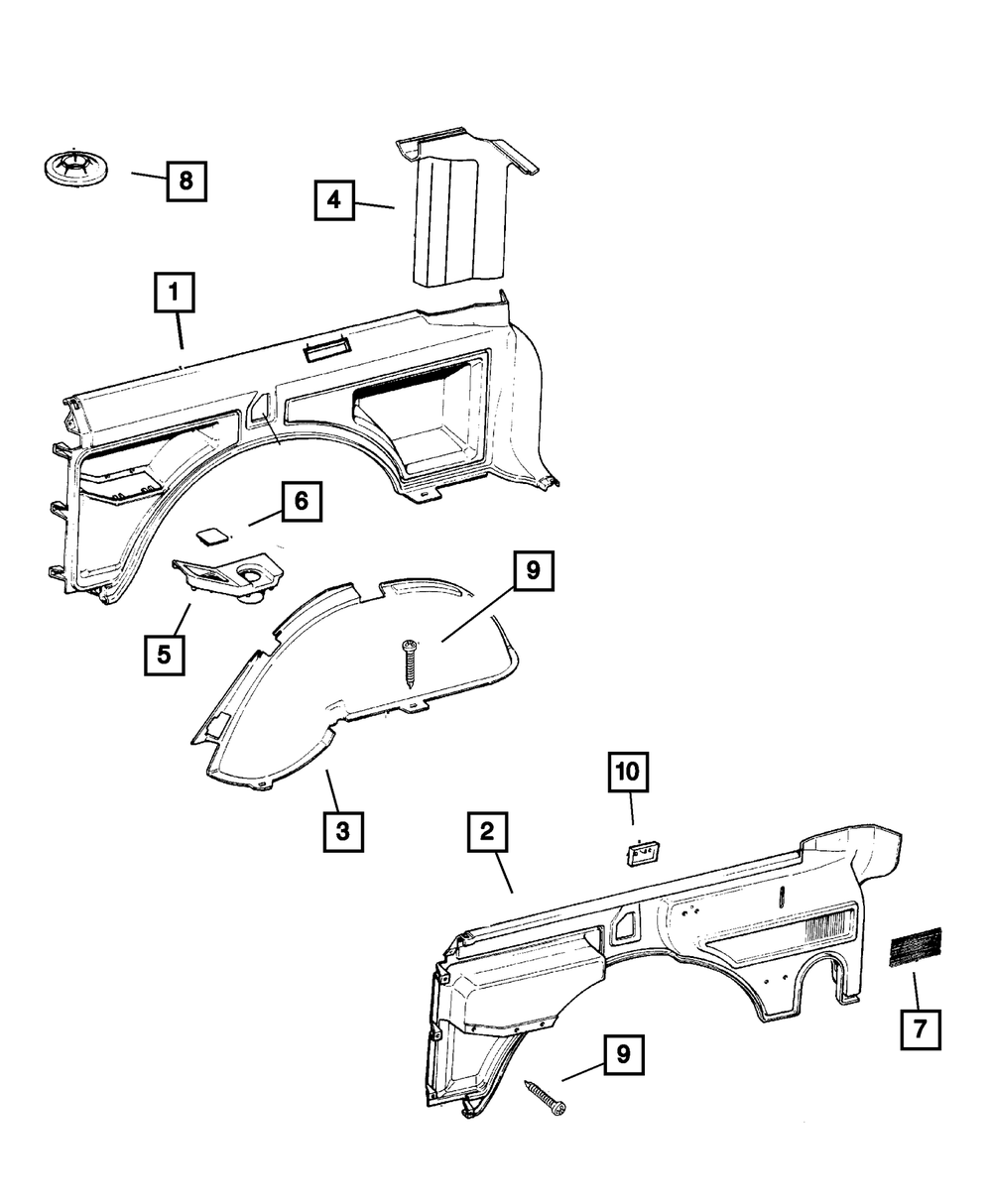 8
4
1
6
9
5
3
10
2
7
9