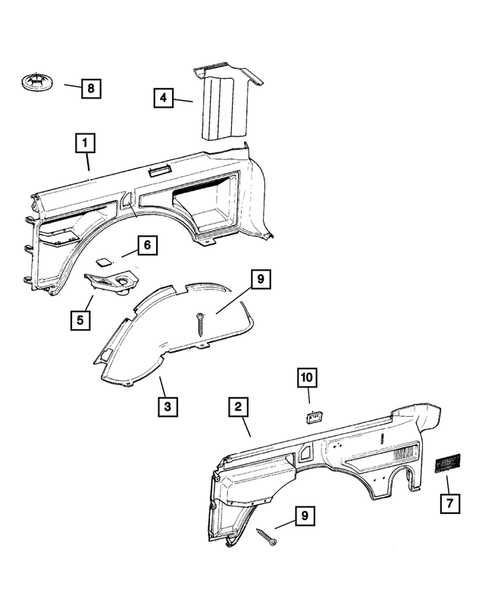 8
4
1
6
9
5
3
10
2
7
9