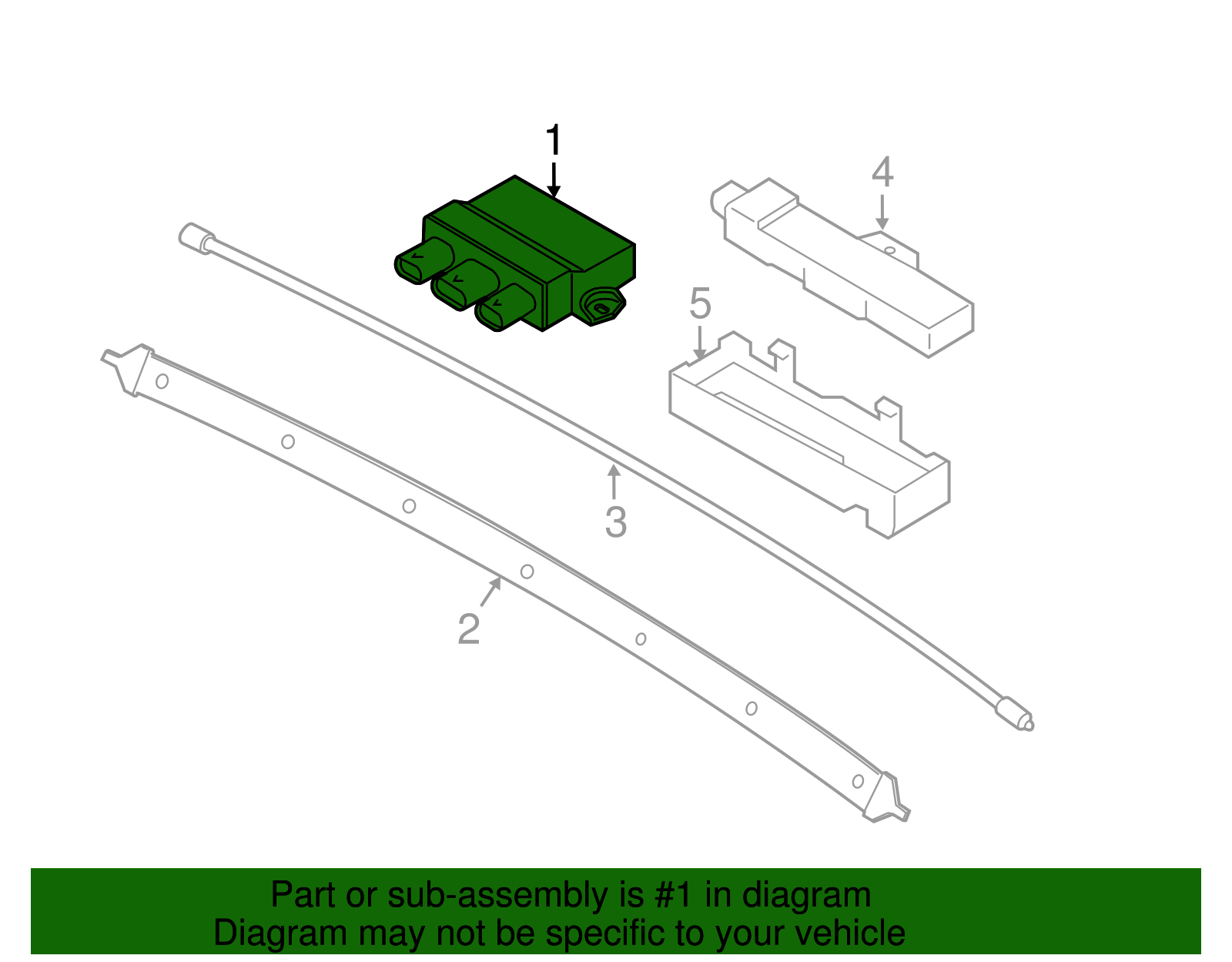 1
4
5
3
2
Part or sub-assembly is #1 in diagram
Diagram may not be specific to your vehicle