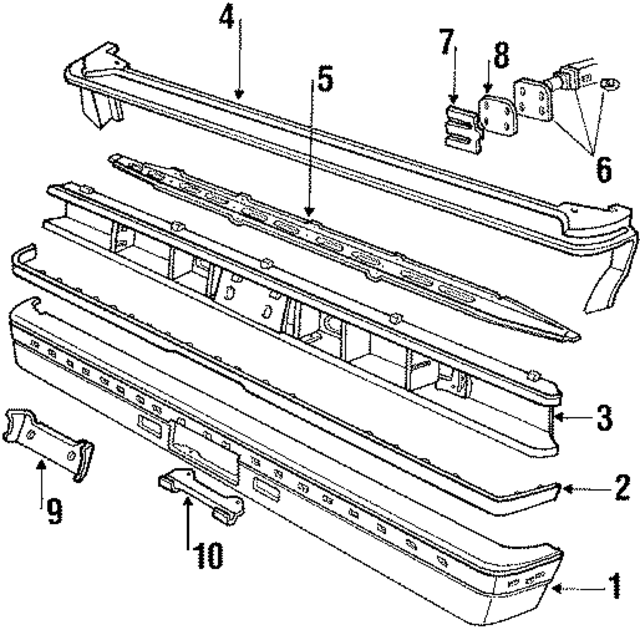 4
7
8
5
6
3
2
9
10
1