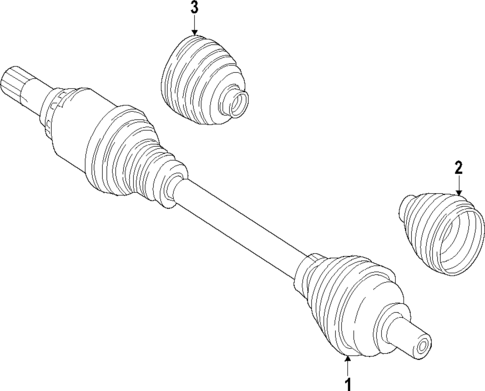 3

2

1