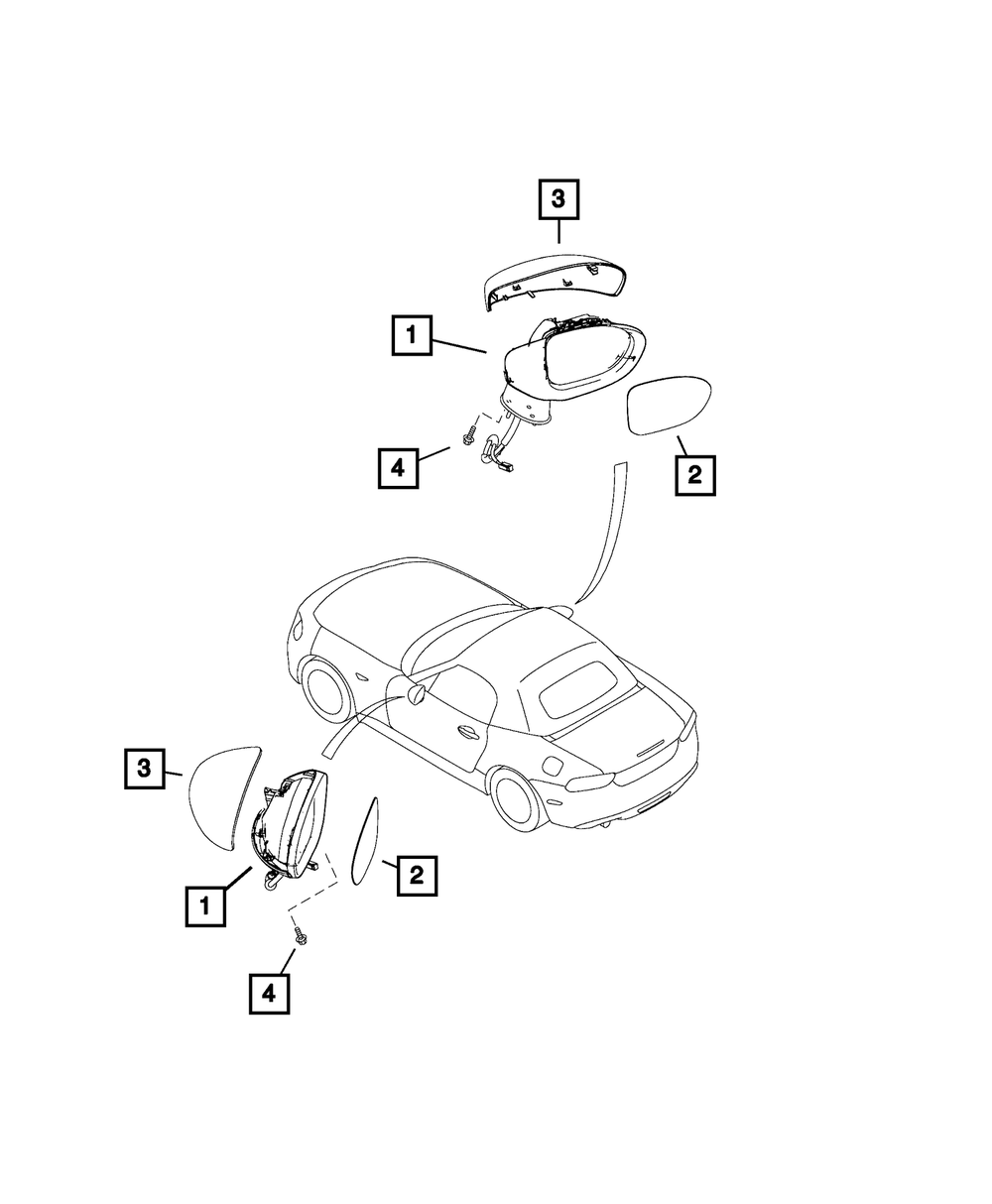 3
1
4
2
3
2
1
4