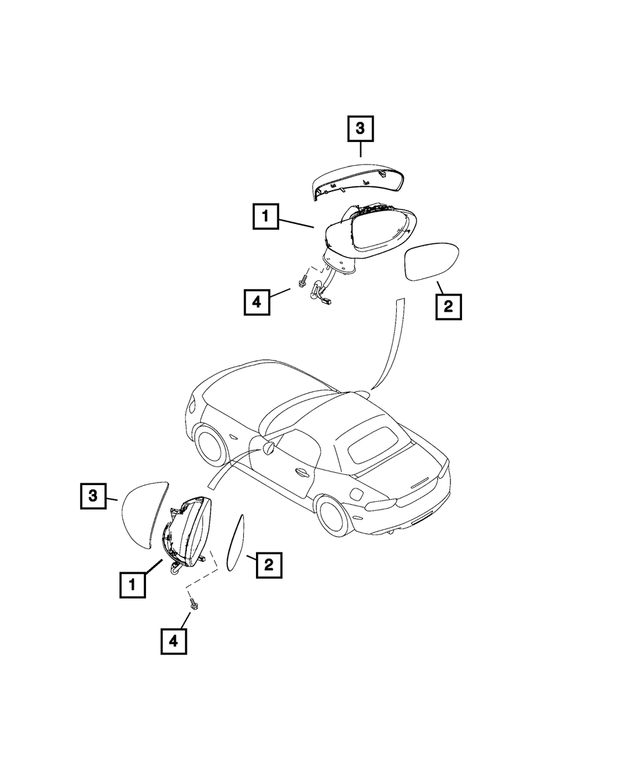 3
1
4
2
3
1
2
4