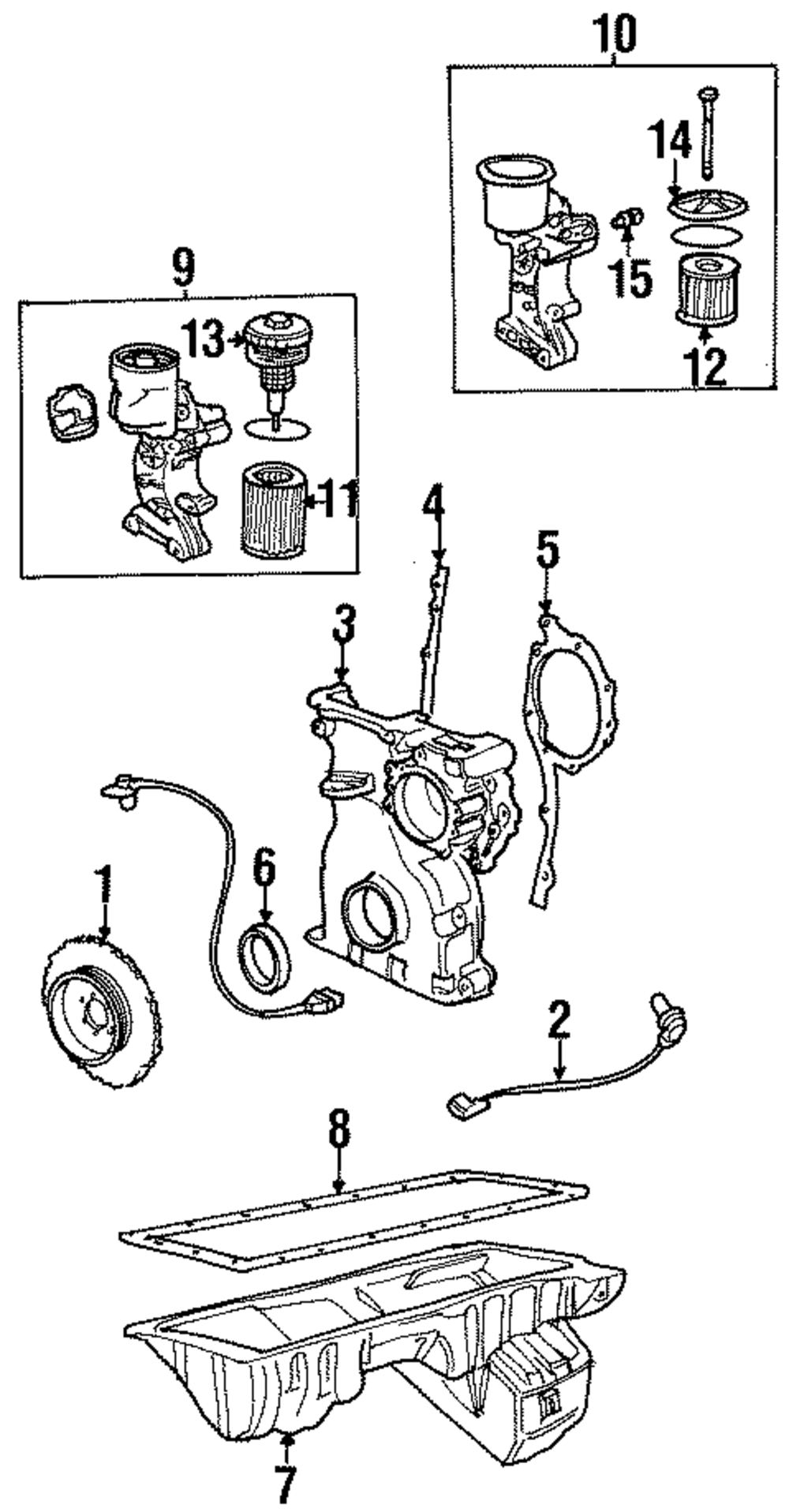 10
14
15
12
9
13
11
4
5
3
6
1
2
8
7