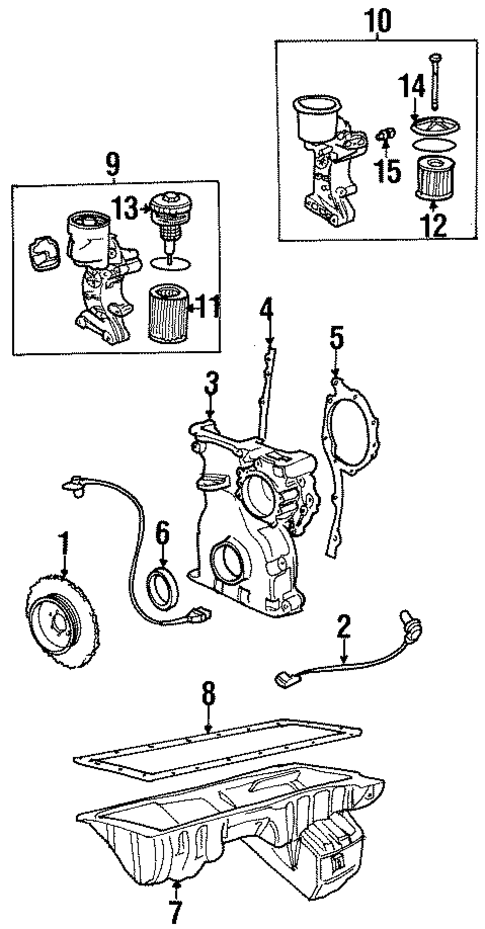 10
14
15
12
9
13
11
4
5
3
6
1
2
8
7