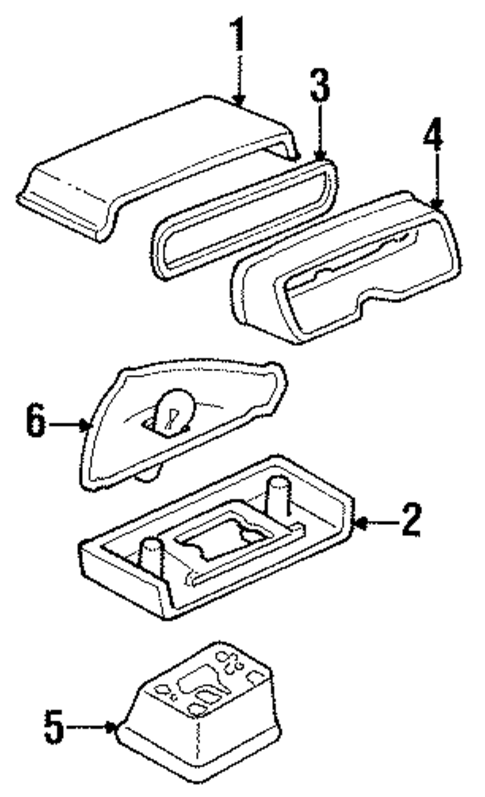 1
3
4
6
2
5