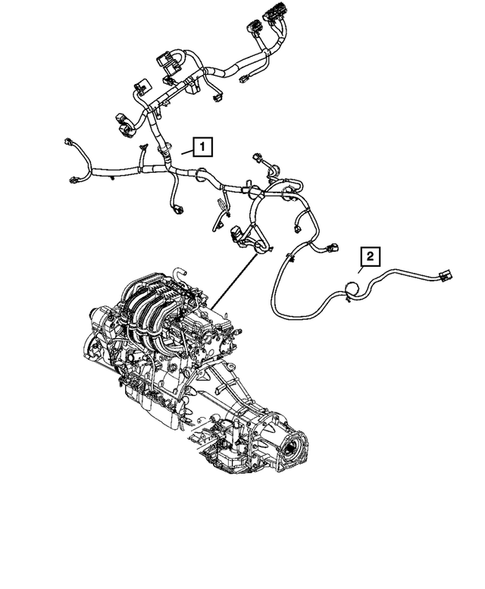 1
2