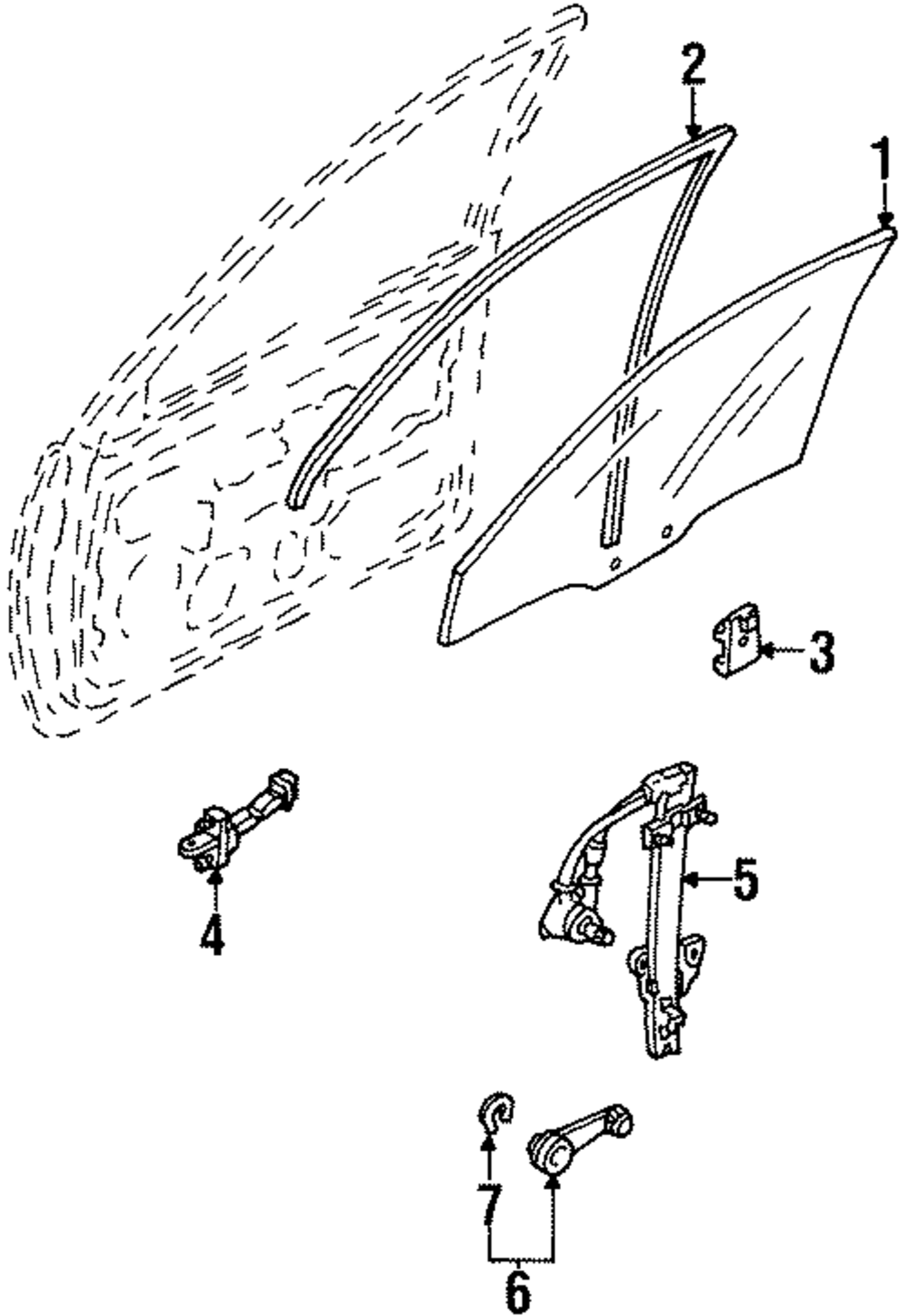 2
1
3
4
5
7
6