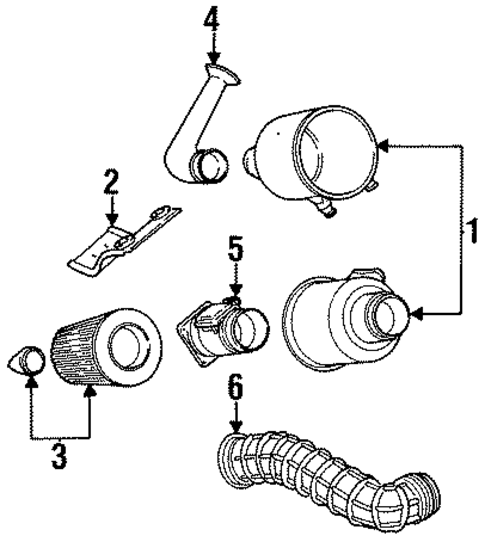 4
2
1
5
3
6