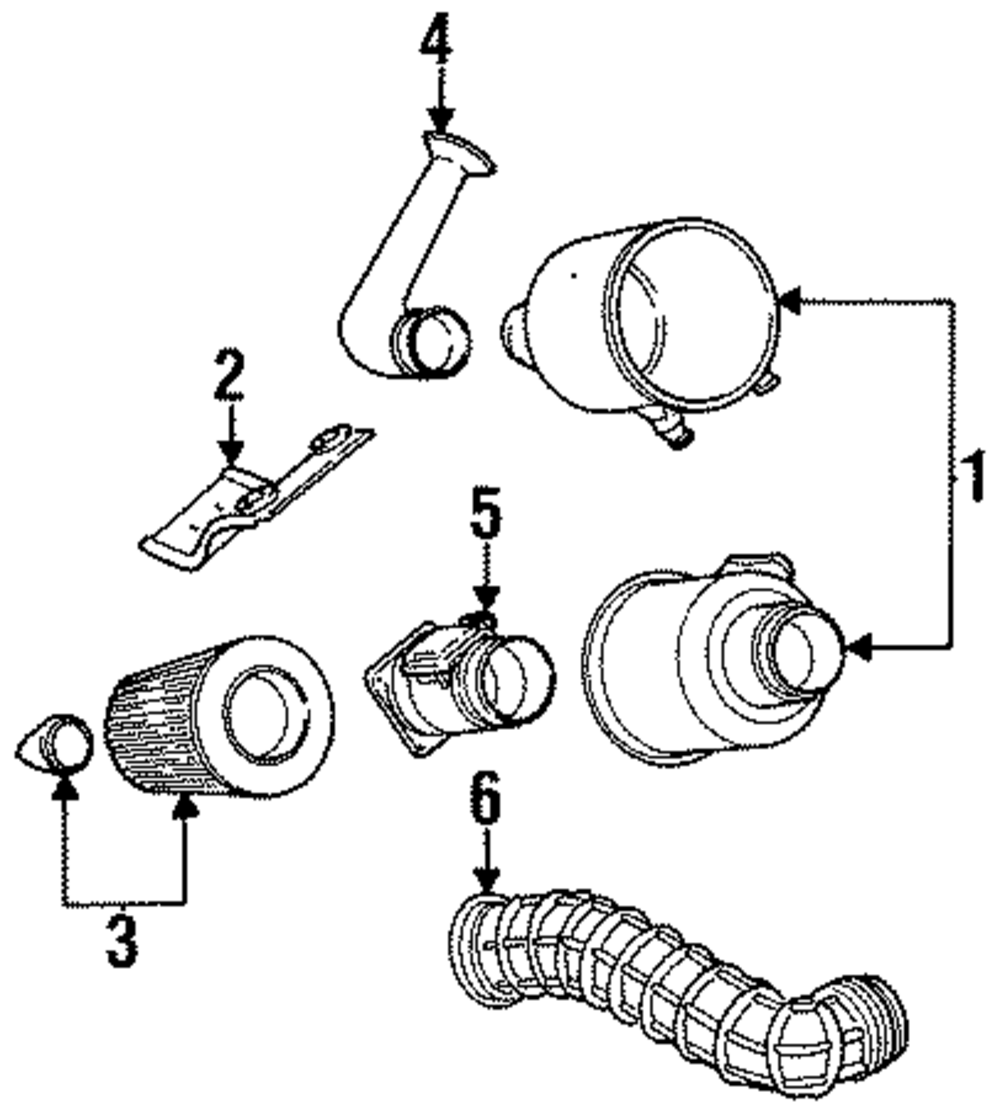 4
2
1
5
3
6