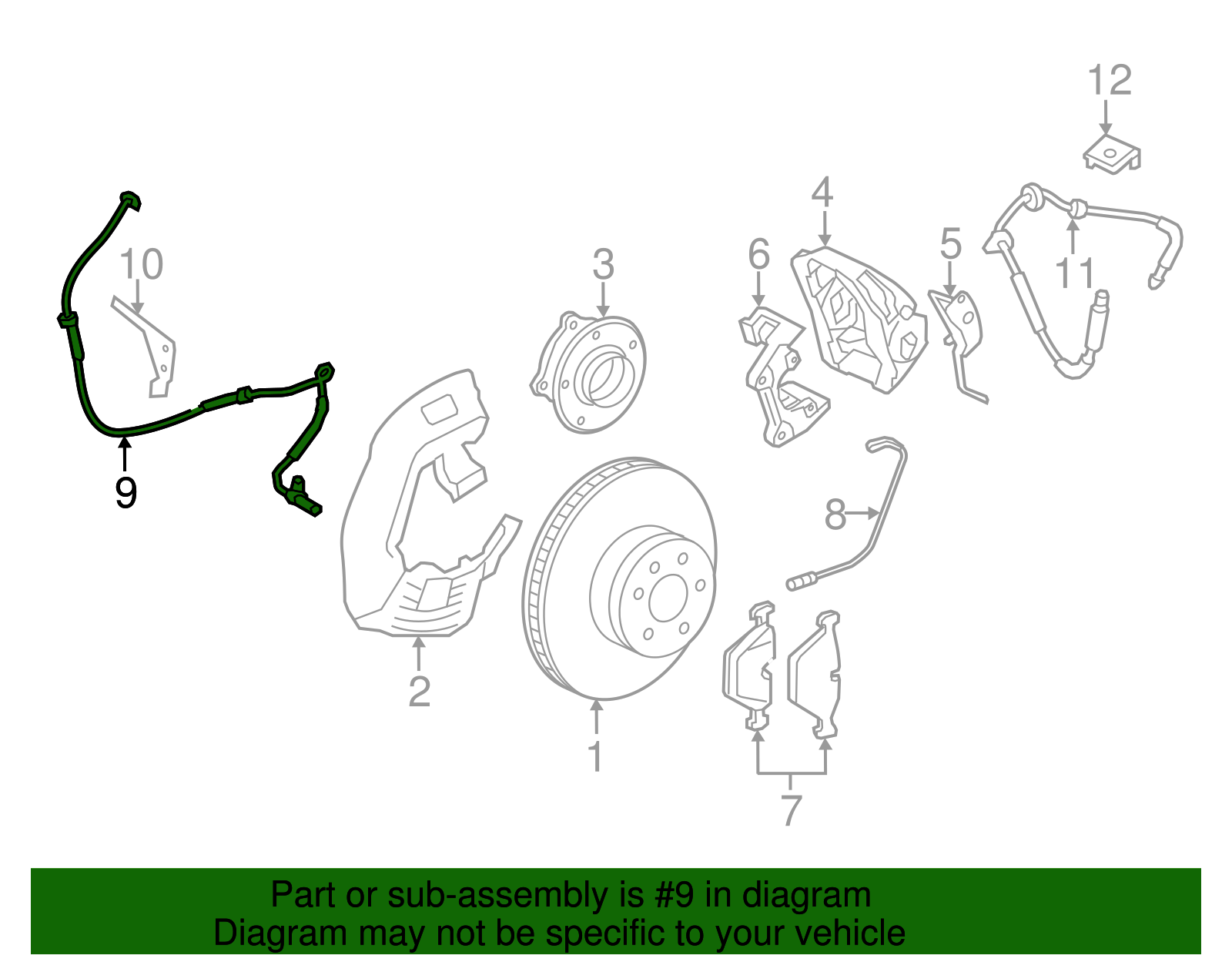 12

4

10

3

6

5

11

9

8

2

1

7

Part or sub-assembly is #9 in diagram
Diagram may not be specific to your vehicle