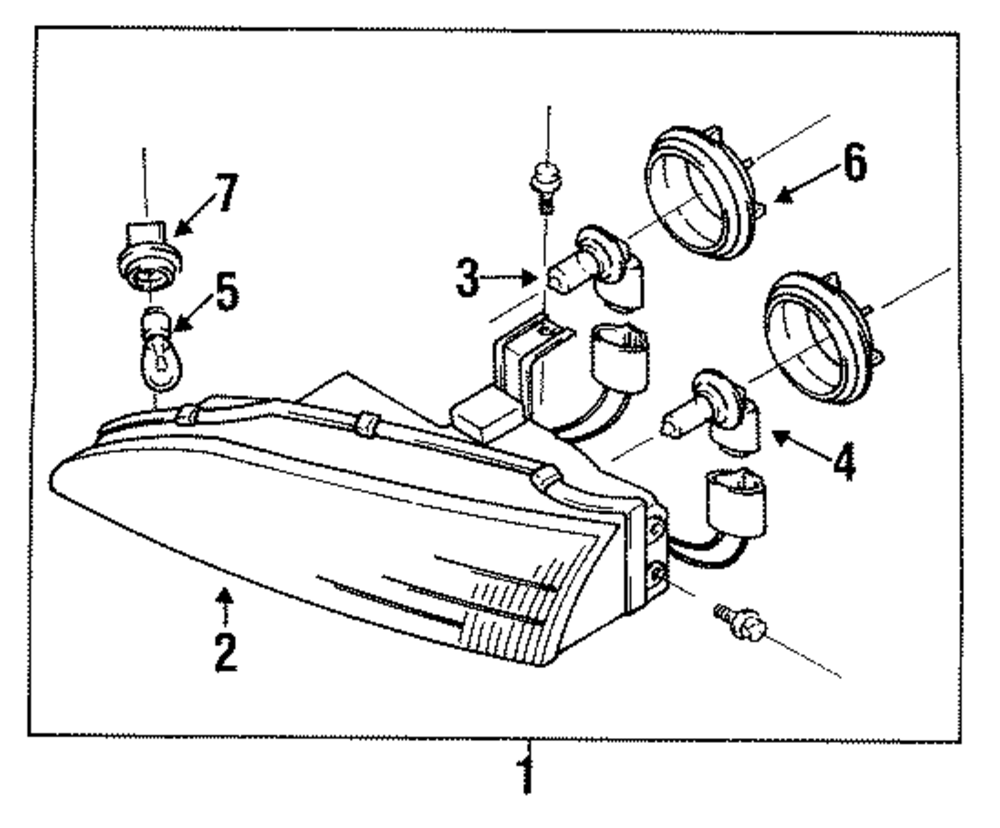 7
5
3
6
4
2
1