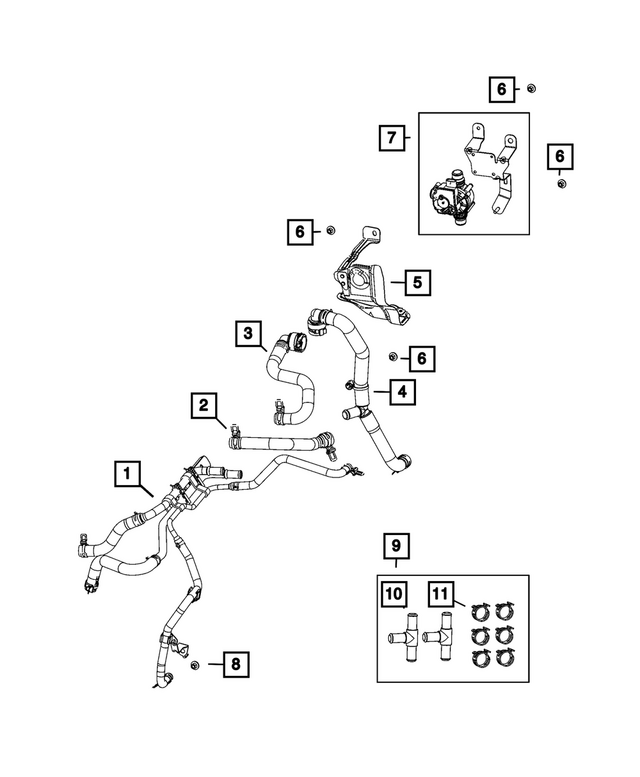 6
7
6
6
5
3
6
4
2
1
9
10
11
8