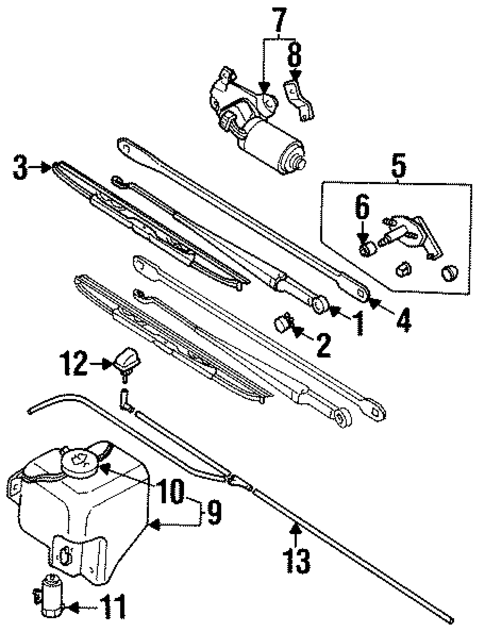 7
8
3
5
6
1
4
2
12
10
9
13
11