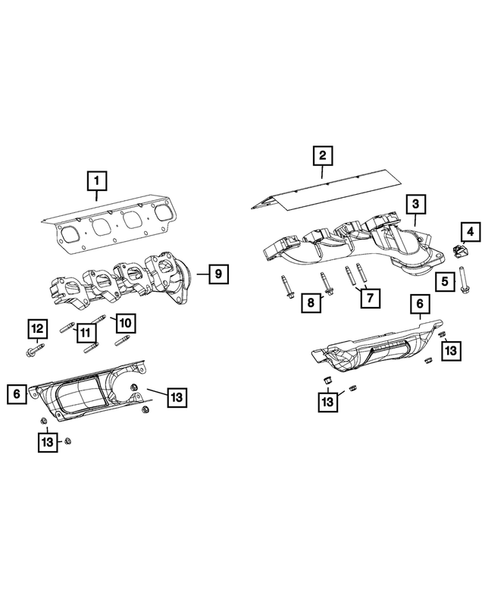 1
2
3
4
9
5
8
7
6
12
11
10
13
6
13
13
13