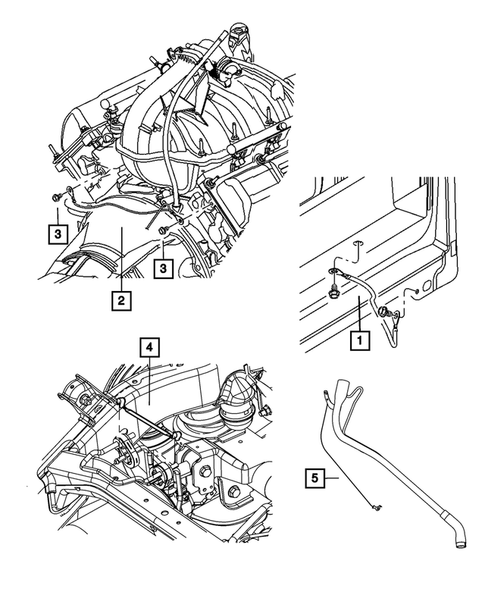 3
3
2
1
4
5