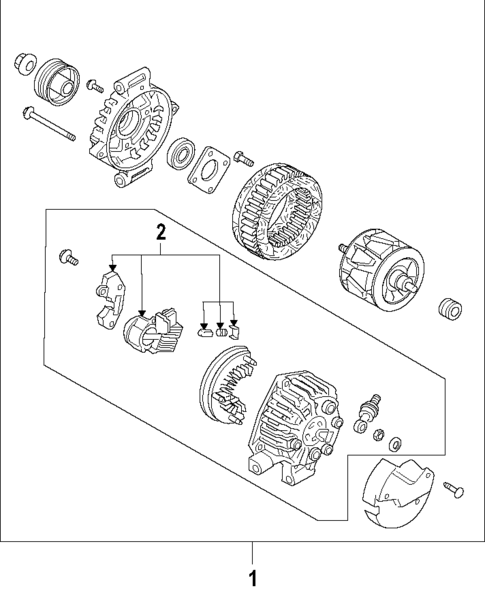 2

1