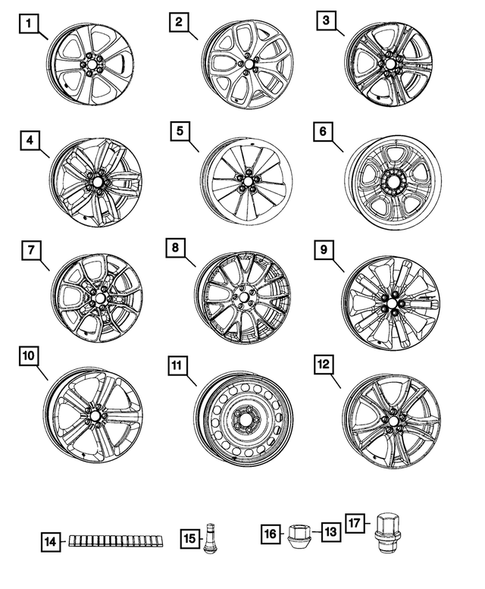 1
2
3
4
5
6
7
8
9
10
11
12
14
15
16
13
17