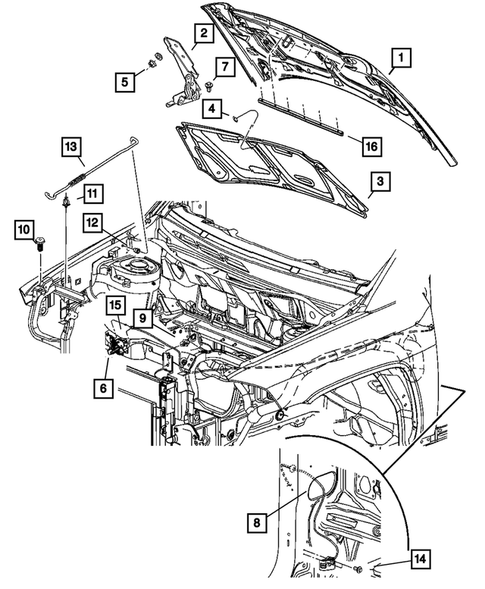 2
1
5
7
4
16
13
3
11
12
10
15
9
6
8
14