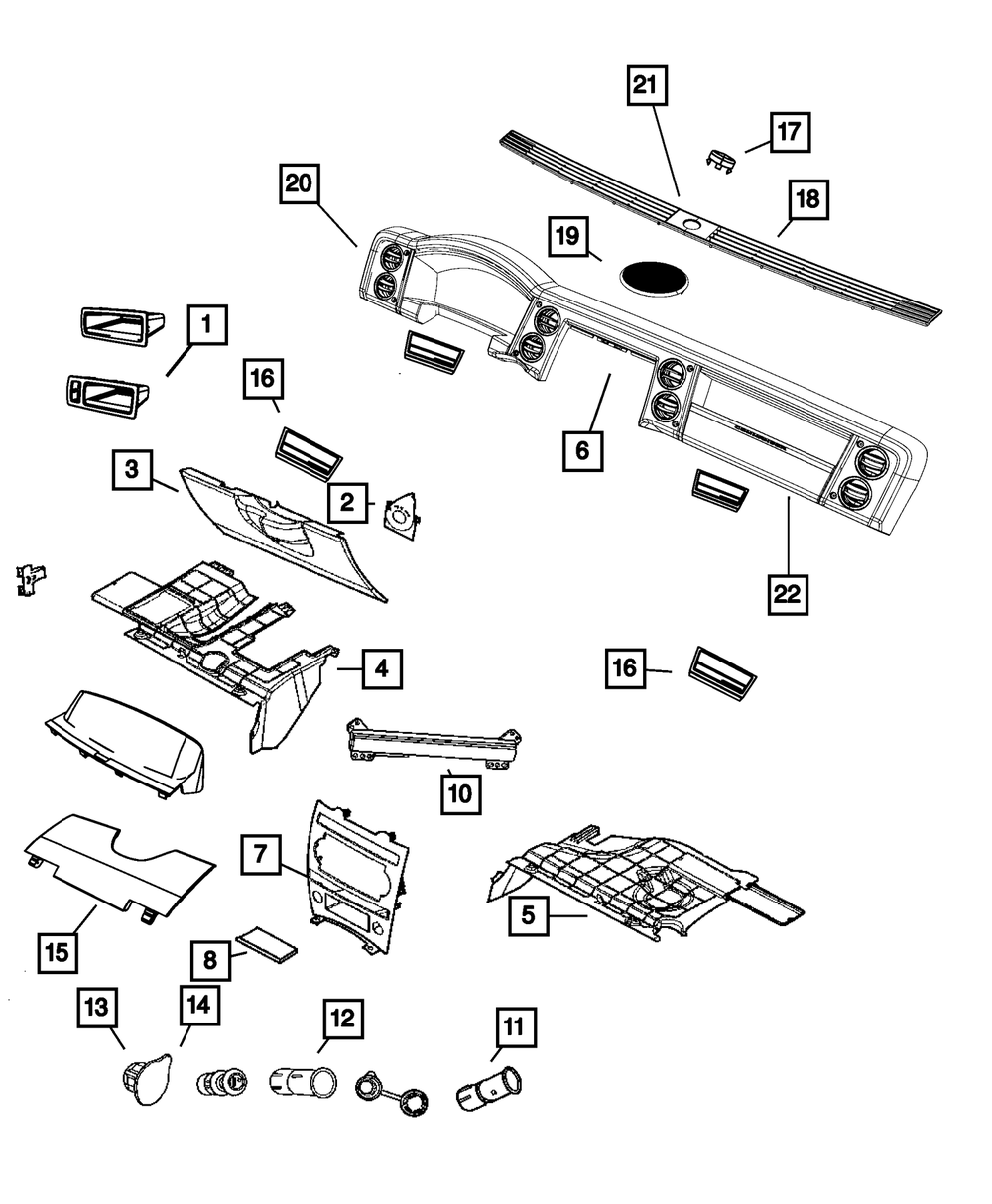 21
17
20
18
19
1
16
6
3
2
22
4
16
10
7
5
15
8
13
14
12
11